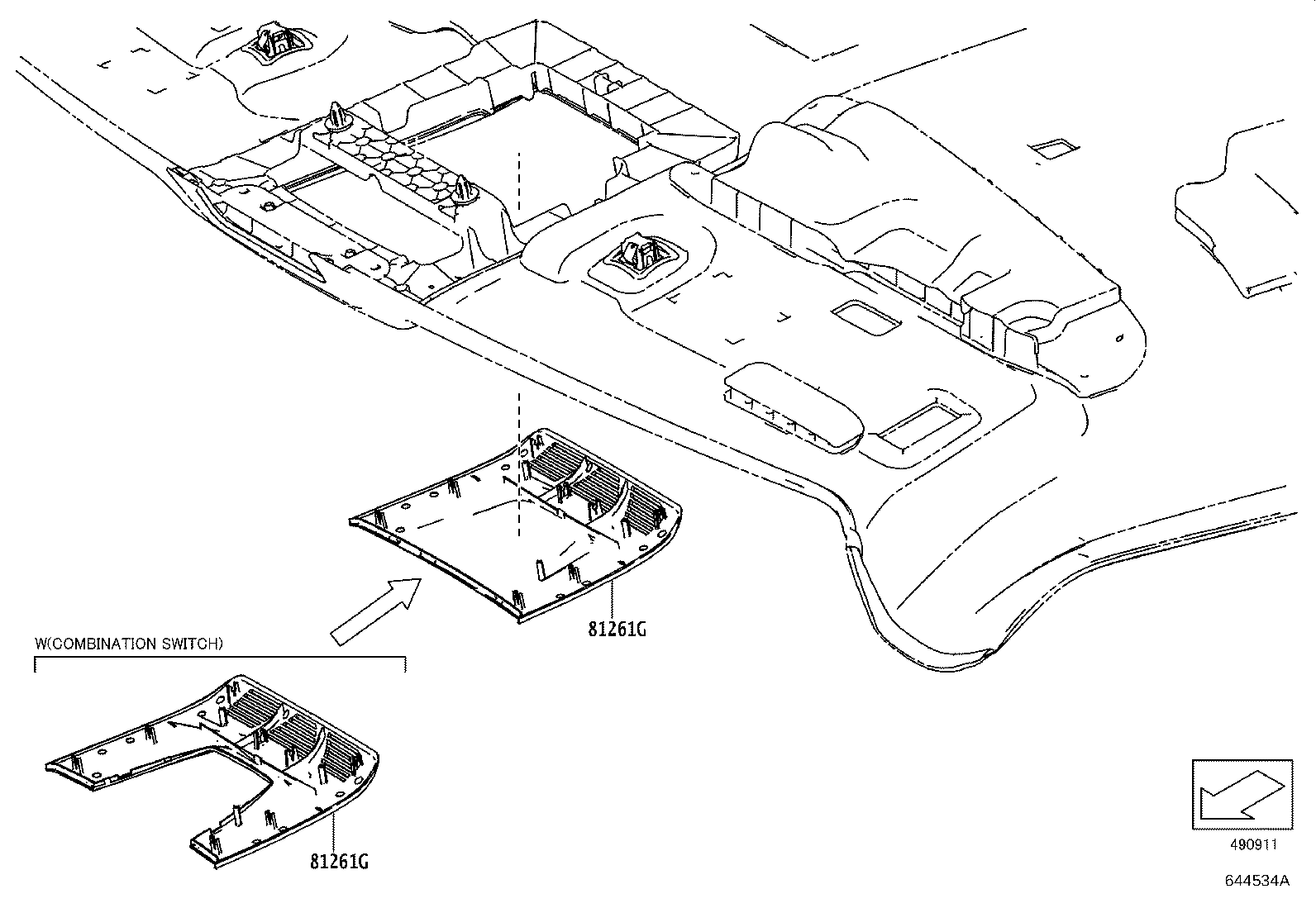 81261G

W(COMBINATION SWITCH)

81261G

490911

644534A