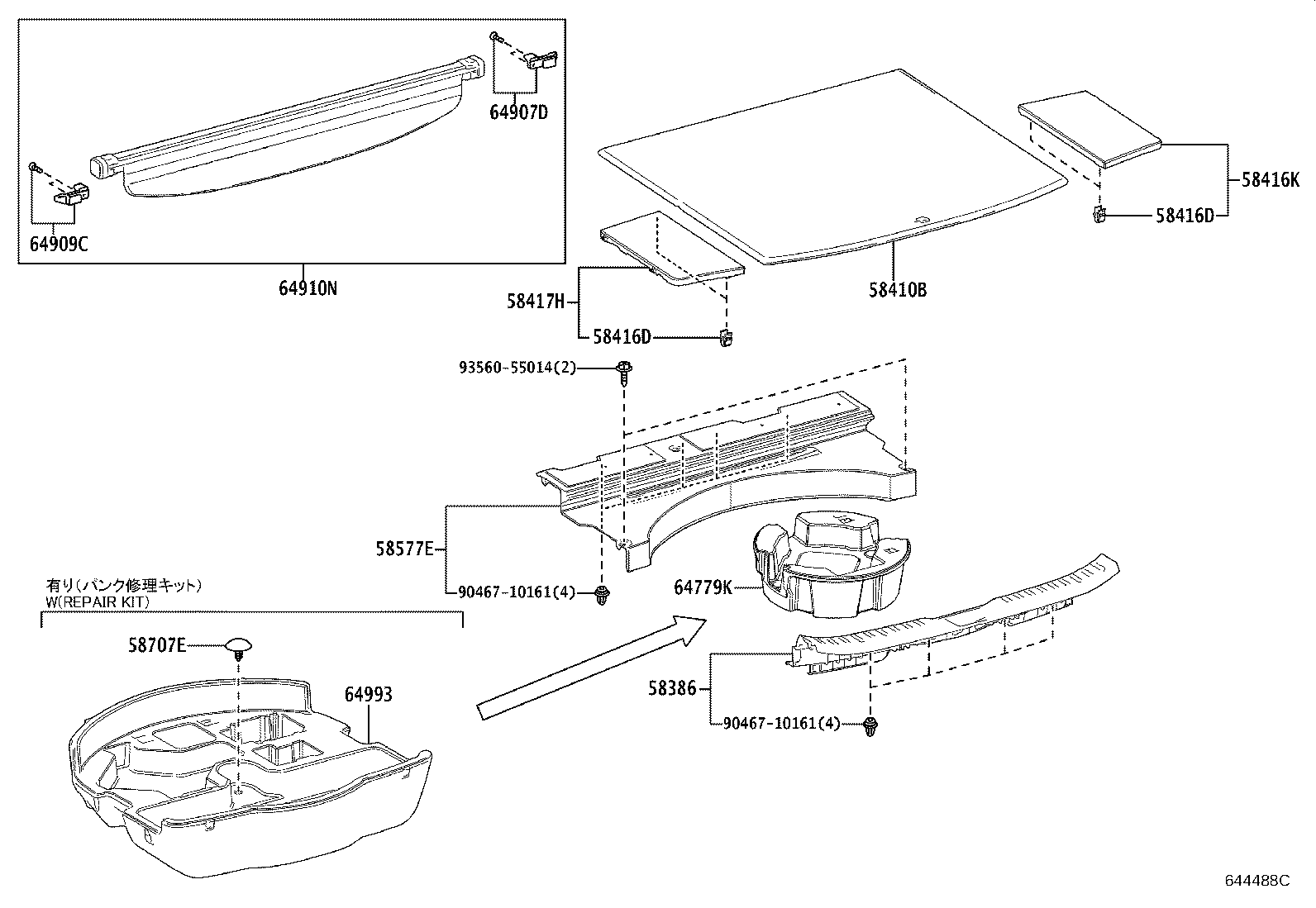 64907D
64909C
64910N
58416K
58416D
58410B
58417H
58416D
93560-55014(2)
58577E
90467-10161(4)
64779K
有り(パンク修理キット)
W(REPAIR KIT)
58707E
64993
58386
90467-10161(4)
644488C