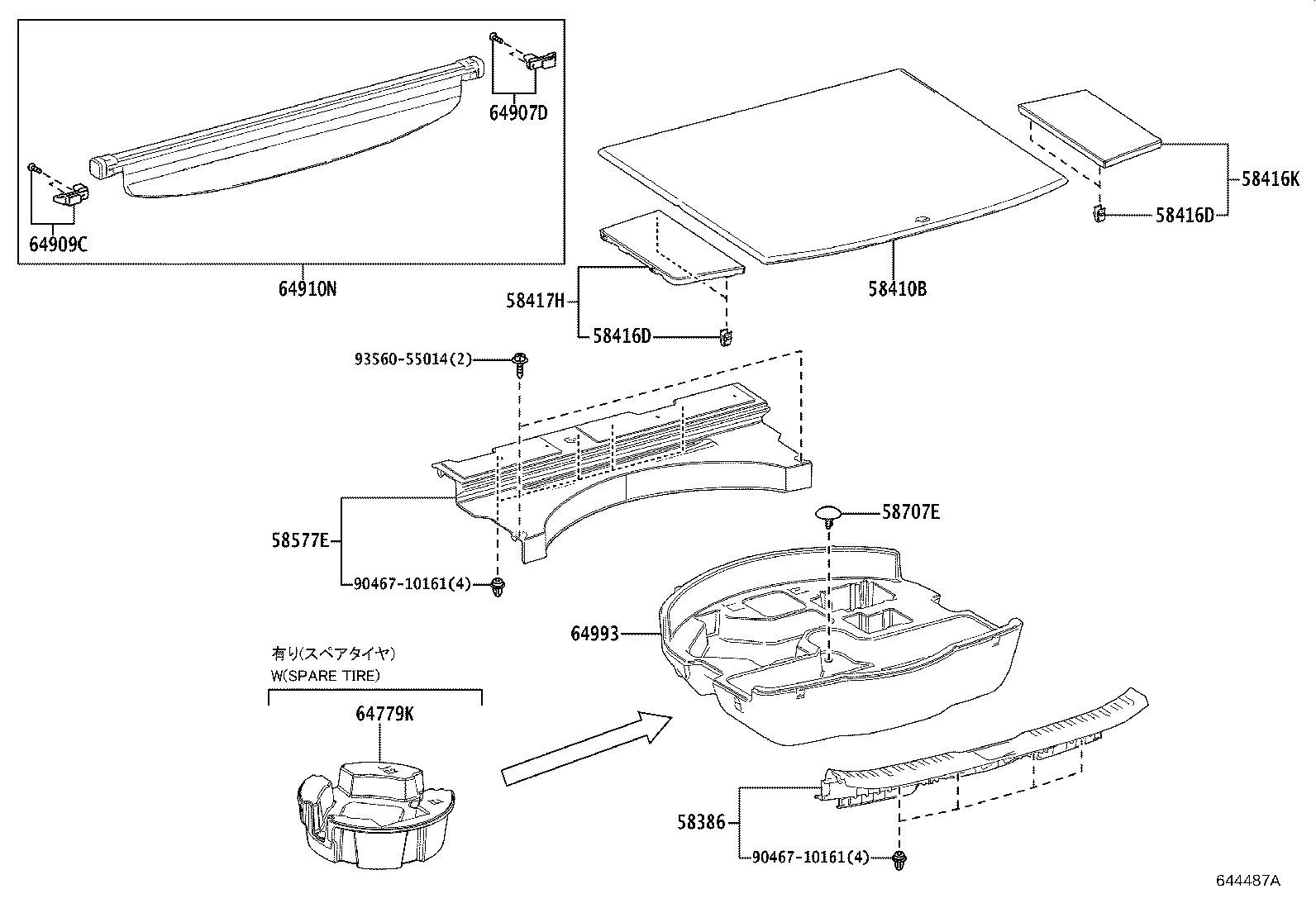 64907D

64909C

64910N

58416K

58416D

58410B

58417H

58416D

93560-55014(2)

58577E

90467-10161(4)

58707E

64993

有り(スペアタイヤ)
W(SPARE TIRE)

64779K

58386

90467-10161(4)

644487A