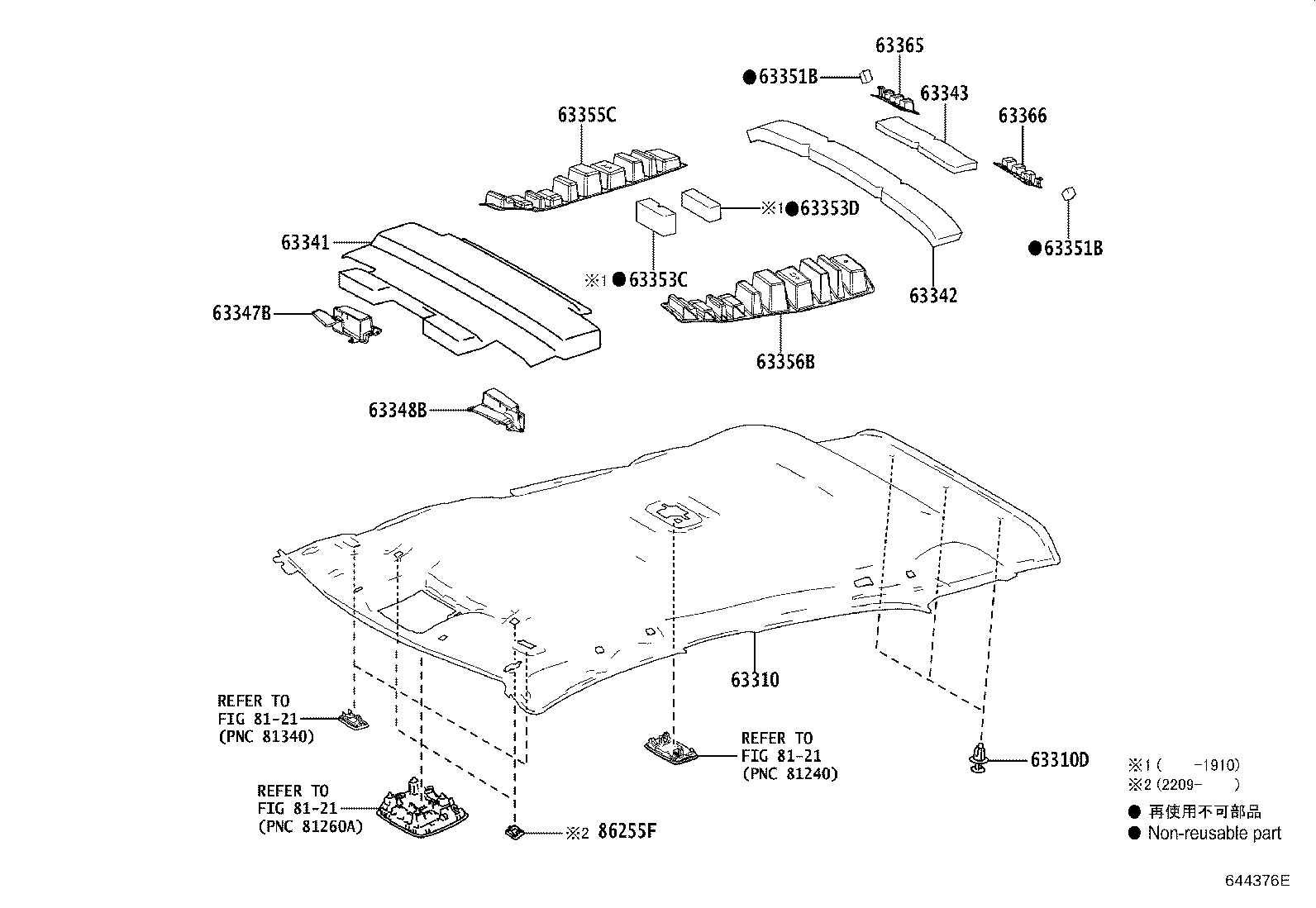 63365

●63351B

63343

63355C

63366

※1●63353D

63341

●63351B

※1●63353C

63342

63347B

63356B

63348B

63310

REFER TO FIG 81-21 (PNC 81340)

REFER TO FIG 81-21 (PNC 81240)

63310D

REFER TO FIG 81-21 (PNC 81260A)

※2 86255F

※1 ( -1910)
※2 (2209- )
● 再使用不可部品
● Non-reusable part

644376E