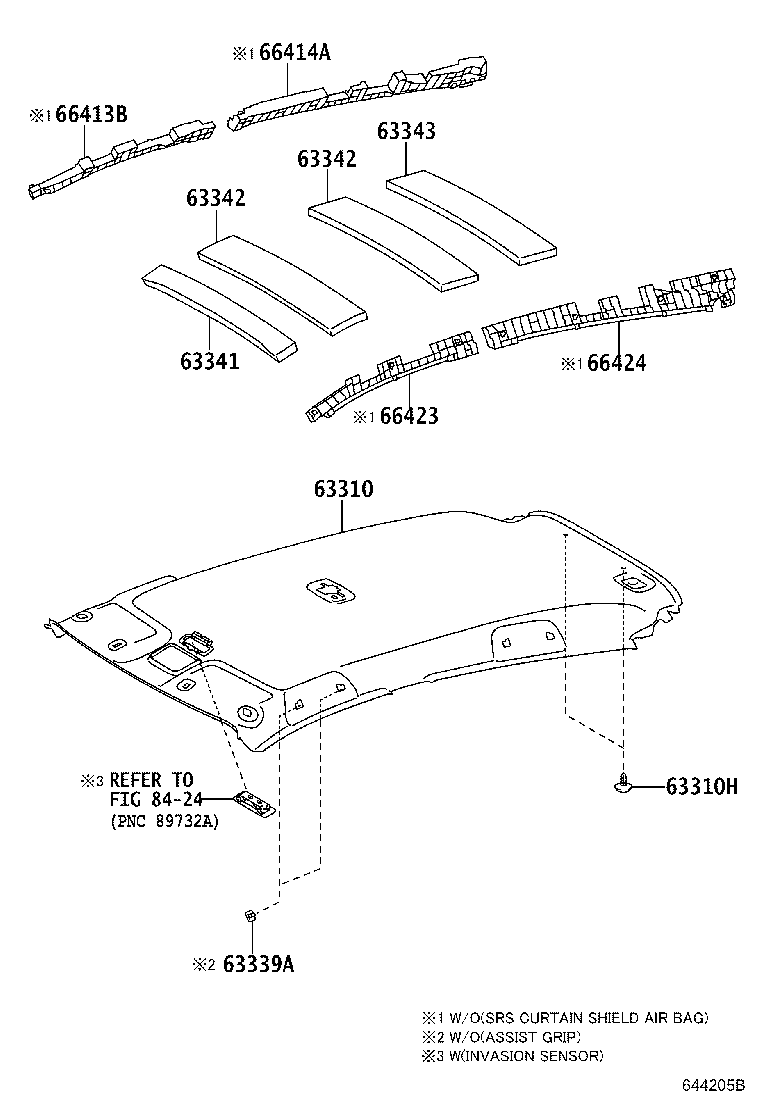 ※1 66414A

※1 66413B

63343

63342

63342

63341

※1 66424

※1 66423

63310

※3 REFER TO FIG 84-24 (PNC 89732A)

63310H

※2 63339A

※1 W/O(SRS CURTAIN SHIELD AIR BAG)
※2 W/O(ASSIST GRIP)
※3 W(INVASION SENSOR)

644205B