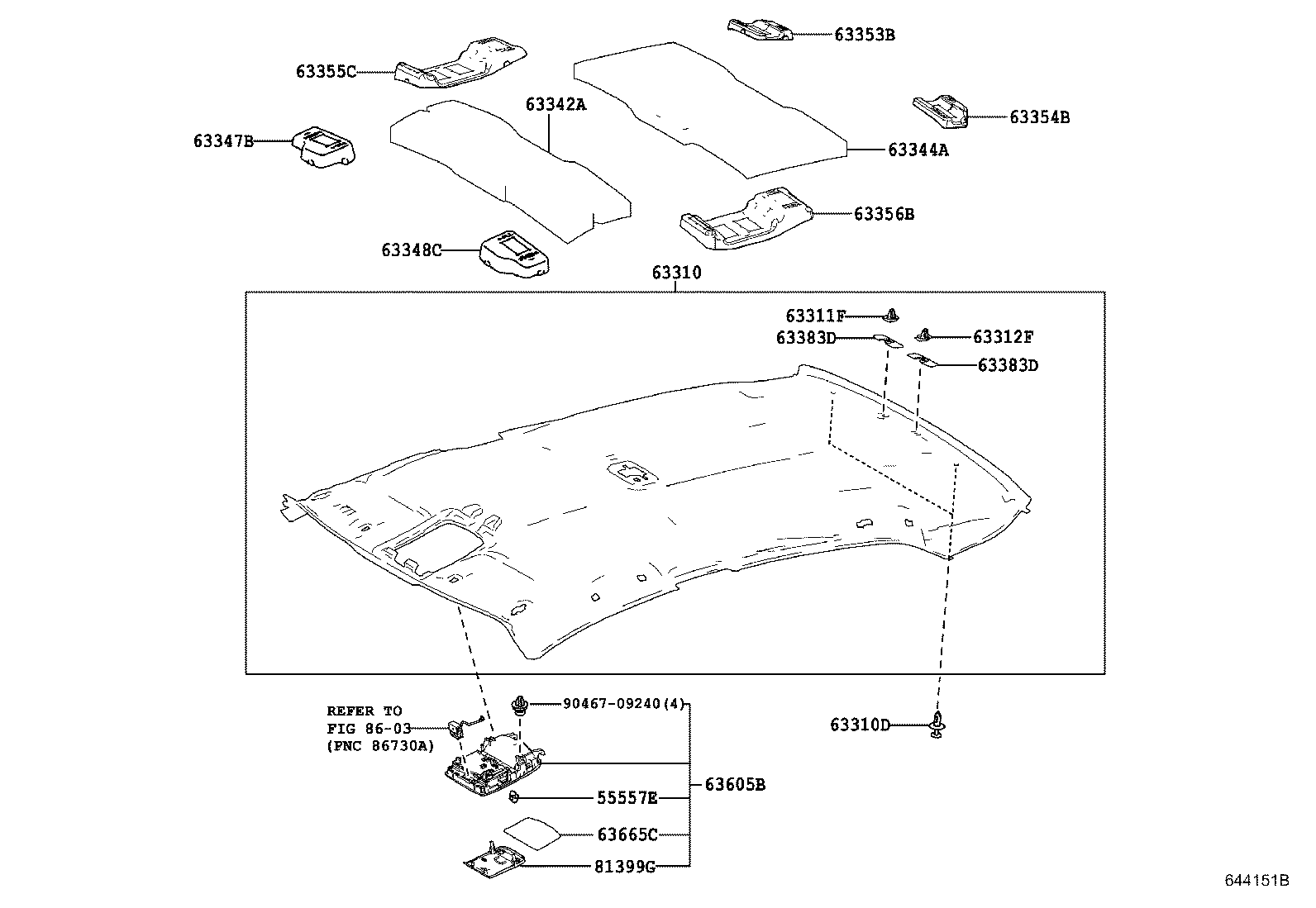 63353B

63355C

63342A

63354B

63347B

63344A

63356B

63348C

63310

63311F

63383D

63312F

63383D

REFER TO
FIG 86-03
(PNC 86730A)

90467-09240(4)

63310D

63605B

55557E

63665C

81399G

644151B