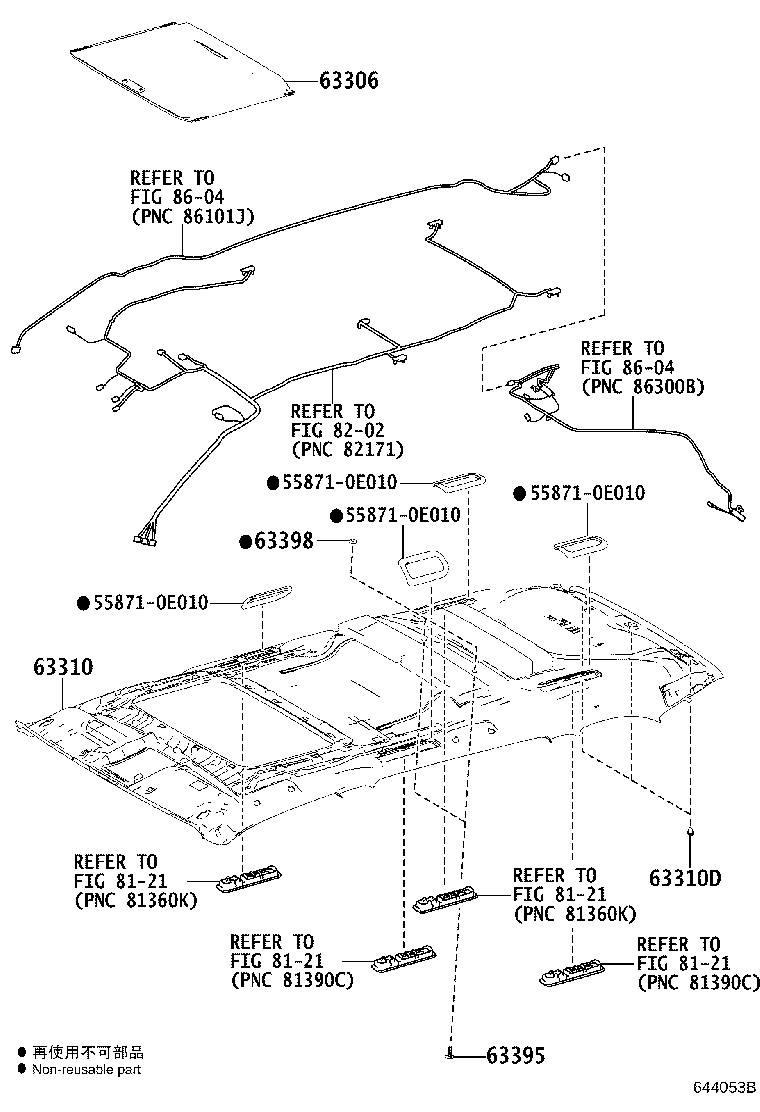 63306

REFER TO
FIG 86-04
(PNC 86101J)

REFER TO
FIG 86-04
(PNC 86300B)

REFER TO
FIG 82-02
(PNC 82171)

●55871-0E010

●55871-0E010

●55871-0E010

●63398

●55871-0E010

63310

REFER TO
FIG 81-21
(PNC 81360K)

REFER TO
FIG 81-21
(PNC 81360K)

63310D

REFER TO
FIG 81-21
(PNC 81390C)

REFER TO
FIG 81-21
(PNC 81390C)

63395

● 再使用不可部品
● Non-reusable part

644053B