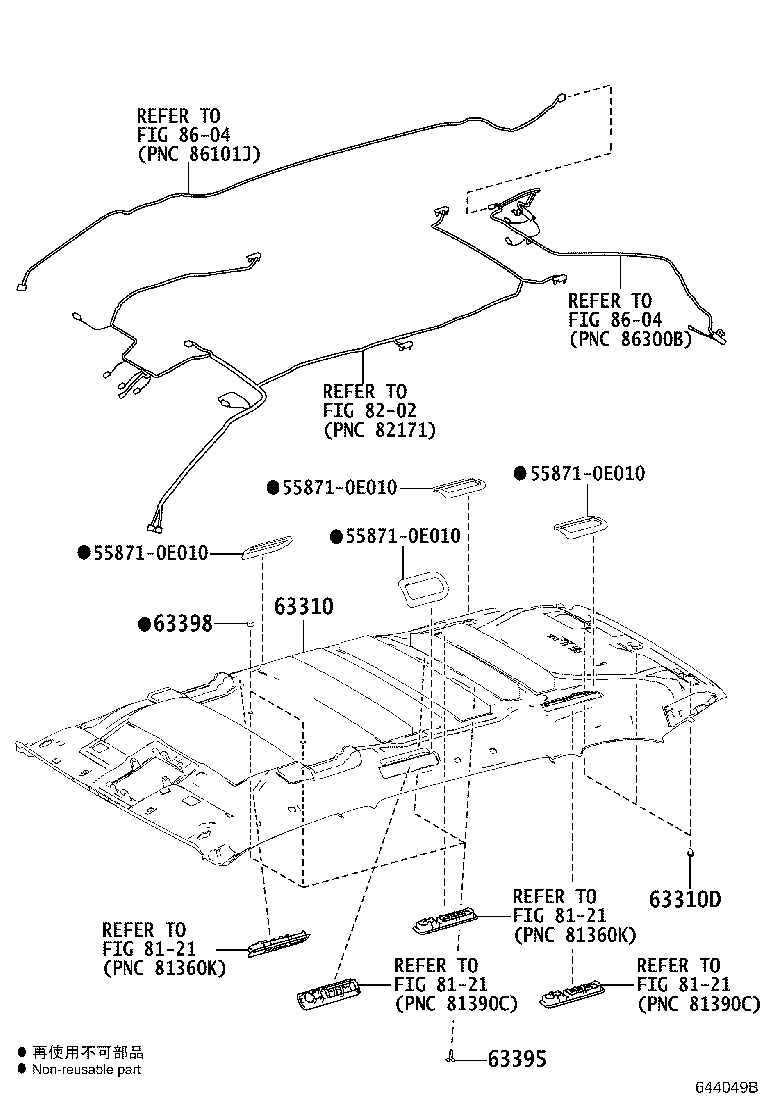 REFER TO
FIG 86-04
(PNC 86101J)

REFER TO
FIG 86-04
(PNC 86300B)

REFER TO
FIG 82-02
(PNC 82171)

●55871-0E010

●55871-0E010

●55871-0E010

●55871-0E010

●63398

63310

63310D

REFER TO
FIG 81-21
(PNC 81360K)

REFER TO
FIG 81-21
(PNC 81360K)

REFER TO
FIG 81-21
(PNC 81390C)

REFER TO
FIG 81-21
(PNC 81390C)

63395

● 再使用不可部品
● Non-reusable part

644049B