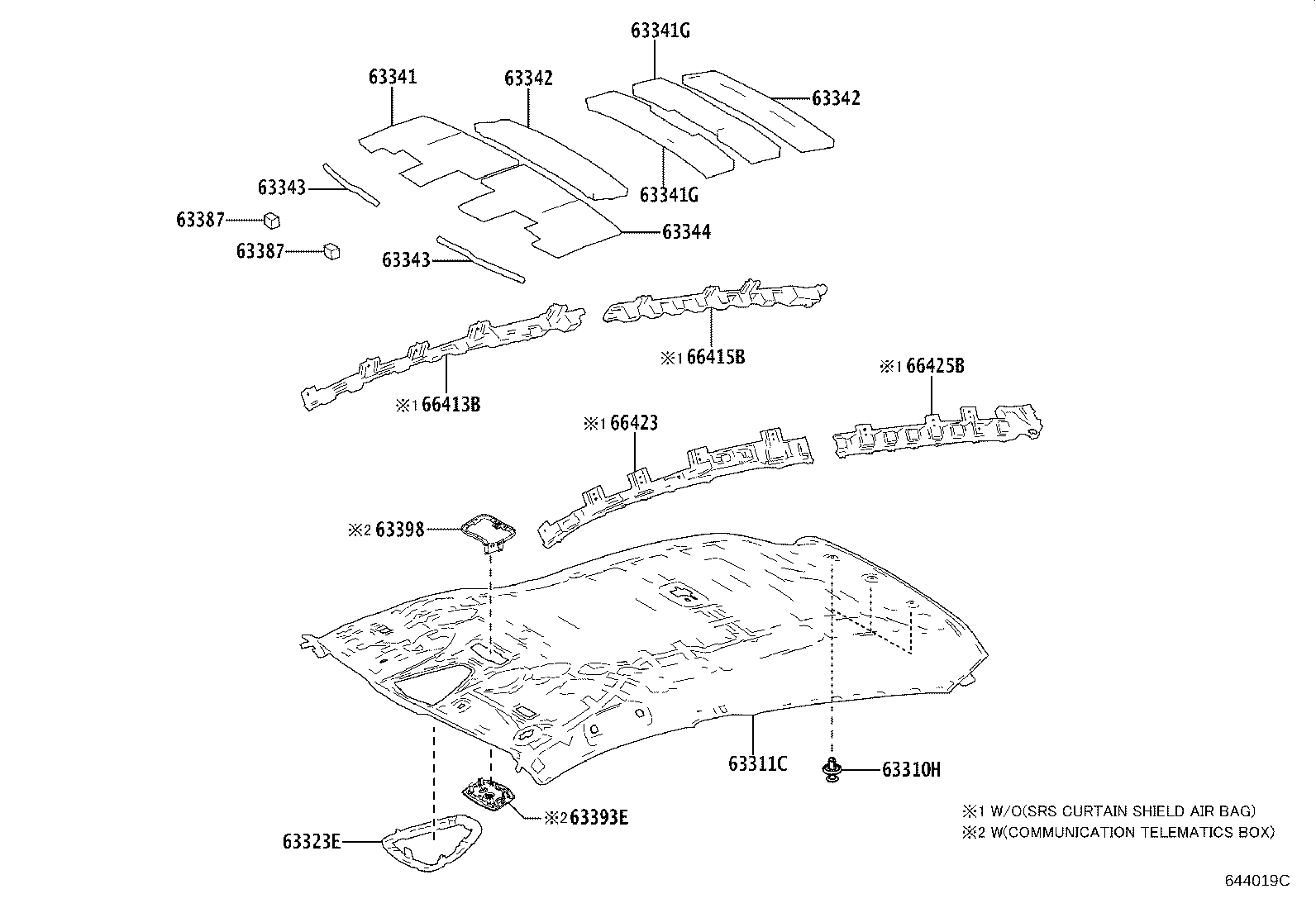 63341G
63341
63342
63342
63343
63341G
63387
63344
63387
63343
※1 66415B
※1 66425B
※1 66413B
※1 66423
※2 63398
63311C
63310H
※2 63393E
63323E
※1 W/O(SRS CURTAIN SHIELD AIR BAG)
※2 W(COMMUNICATION TELEMATICS BOX)
644019C