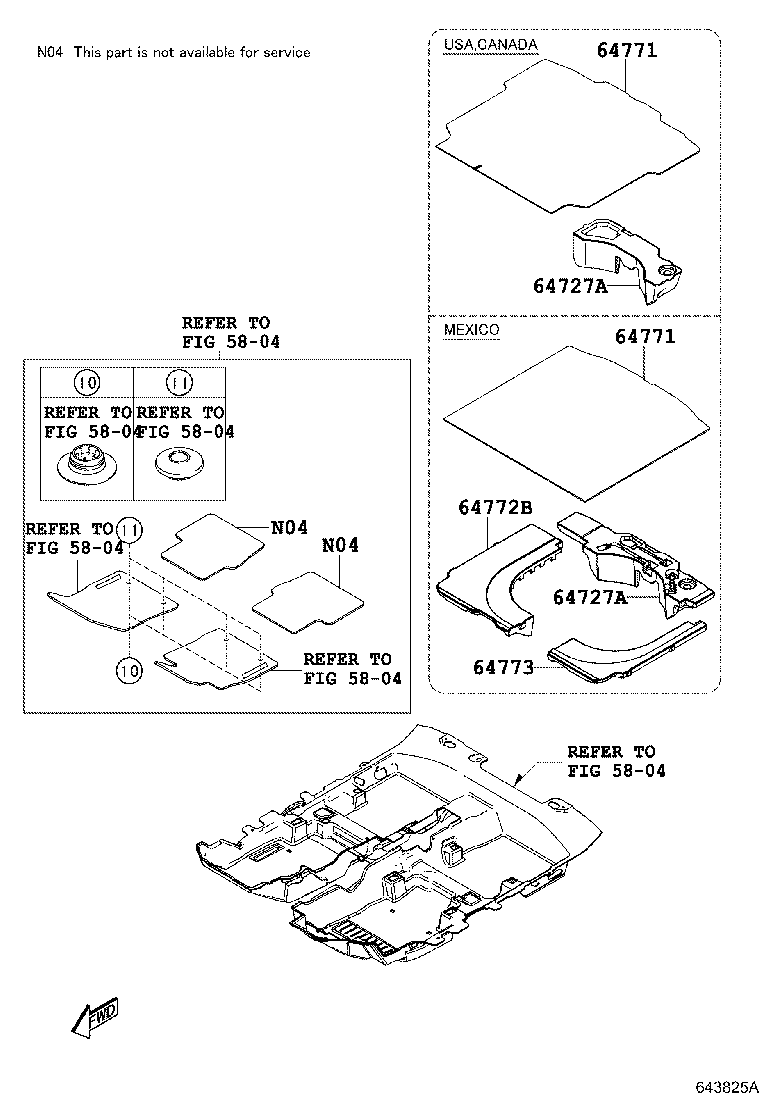 N04 This part is not available for service

USA,CANADA

64771

64727A

MEXICO

64771

64772B

64727A

64773

REFER TO FIG 58-04

10

11

REFER TO FIG 58-04

REFER TO FIG 58-04

REFER TO FIG 58-04

11

N04

N04

10

REFER TO FIG 58-04

REFER TO FIG 58-04

FWD

643825A