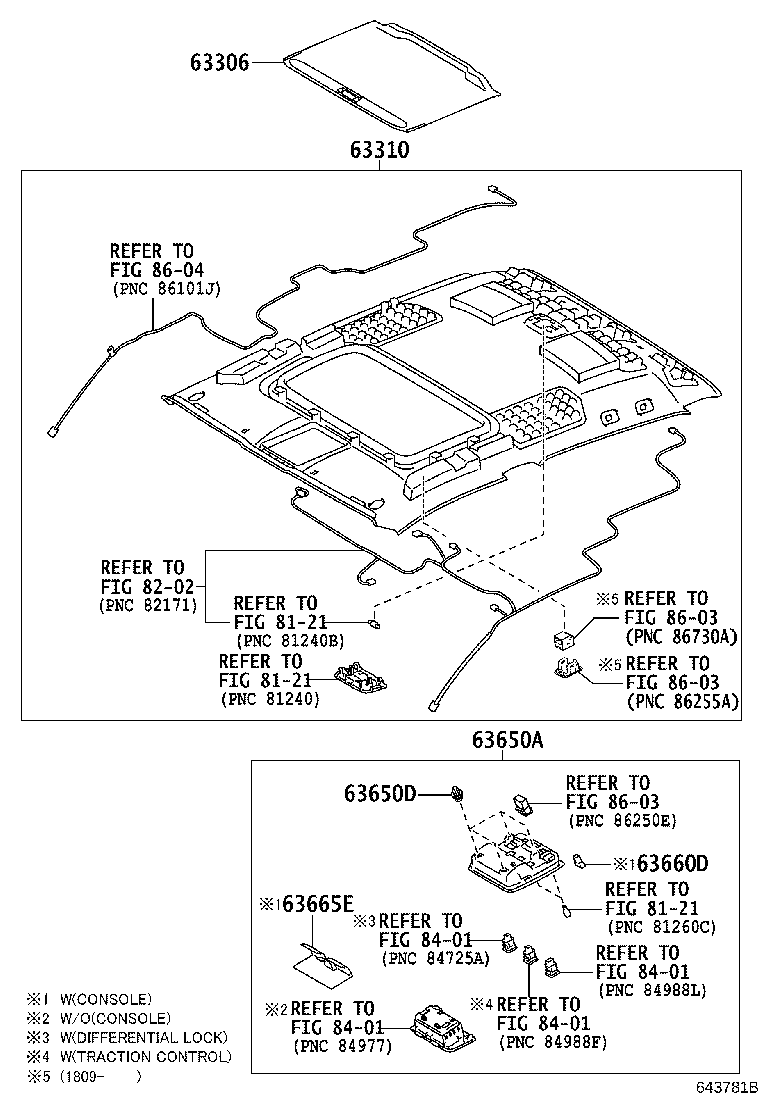 63306

63310

REFER TO FIG 86-04 (PNC 86101J)

REFER TO FIG 82-02 (PNC 82171)

REFER TO FIG 81-21 (PNC 81240B)

REFER TO FIG 81-21 (PNC 81240)

※5 REFER TO FIG 86-03 (PNC 86730A)

※5 REFER TO FIG 86-03 (PNC 86255A)

63650A

63650D

REFER TO FIG 86-03 (PNC 86250E)

※1 63660D

REFER TO FIG 81-21 (PNC 81260C)

※1 63665E

※3 REFER TO FIG 84-01 (PNC 84725A)

REFER TO FIG 84-01 (PNC 84988L)

※2 REFER TO FIG 84-01 (PNC 84977)

※4 REFER TO FIG 84-01 (PNC 84988F)

※1 W(CONSOLE)
※2 W/O(CONSOLE)
※3 W(DIFFERENTIAL LOCK)
※4 W(TRACTION CONTROL)
※5 (1809- )

643781B