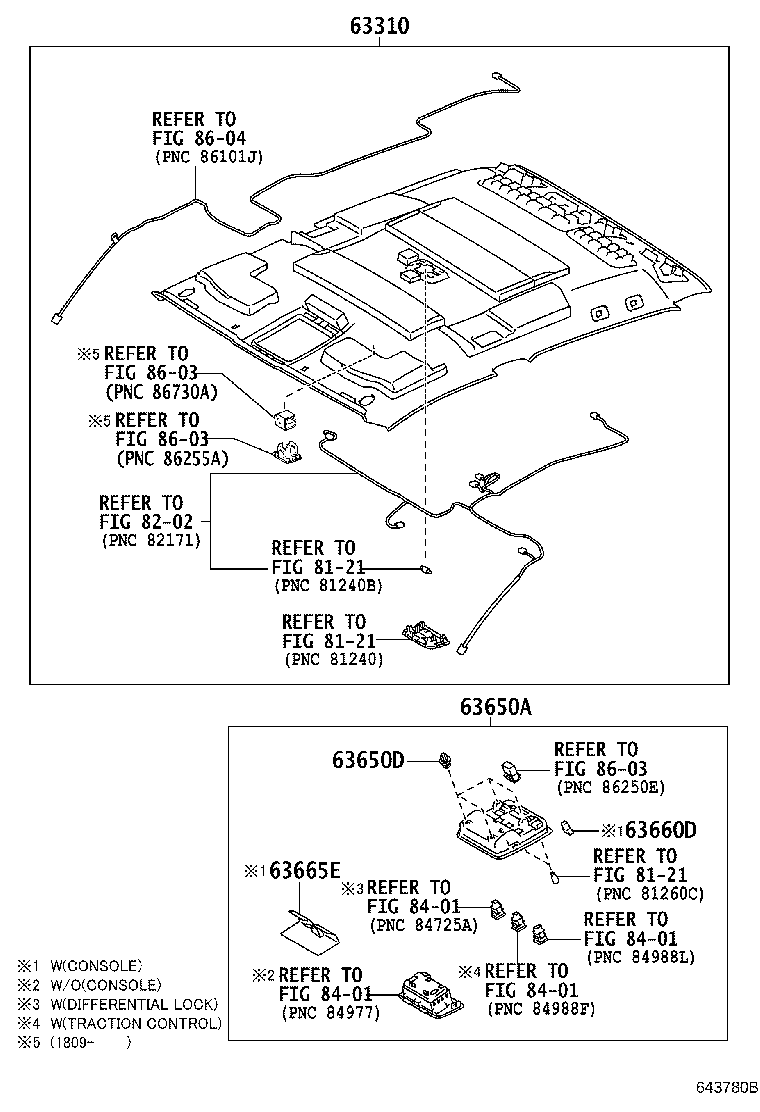 63310

REFER TO
FIG 86-04
(PNC 86101J)

※5 REFER TO
FIG 86-03
(PNC 86730A)

※5 REFER TO
FIG 86-03
(PNC 86255A)

REFER TO
FIG 82-02
(PNC 82171)

REFER TO
FIG 81-21
(PNC 81240B)

REFER TO
FIG 81-21
(PNC 81240)

63650A

63650D

REFER TO
FIG 86-03
(PNC 86250E)

※1 63660D

REFER TO
FIG 81-21
(PNC 81260C)

※1 63665E

※3 REFER TO
FIG 84-01
(PNC 84725A)

REFER TO
FIG 84-01
(PNC 84988L)

※2 REFER TO
FIG 84-01
(PNC 84977)

※4 REFER TO
FIG 84-01
(PNC 84988F)

※1 W(CONSOLE)
※2 W/O(CONSOLE)
※3 W(DIFFERENTIAL LOCK)
※4 W(TRACTION CONTROL)
※5 (1809- )

643780B