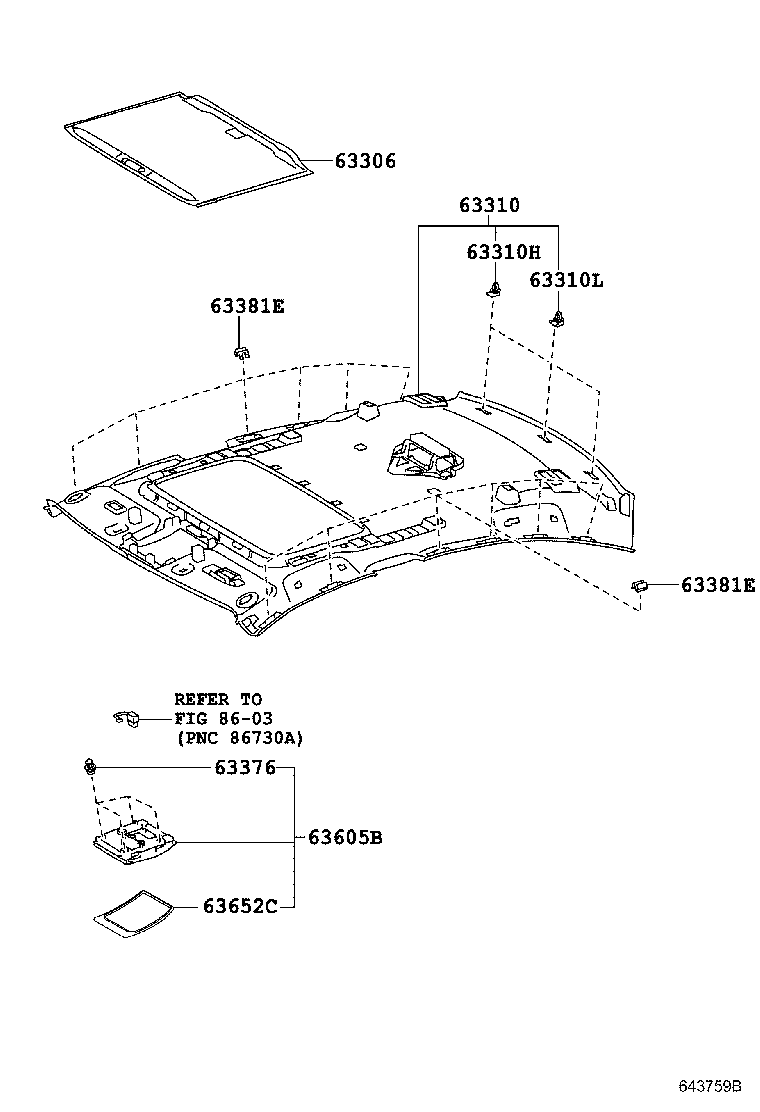 63306

63310

63310H

63310L

63381E

63381E

REFER TO
FIG 86-03
(PNC 86730A)

63376

63605B

63652C

643759B