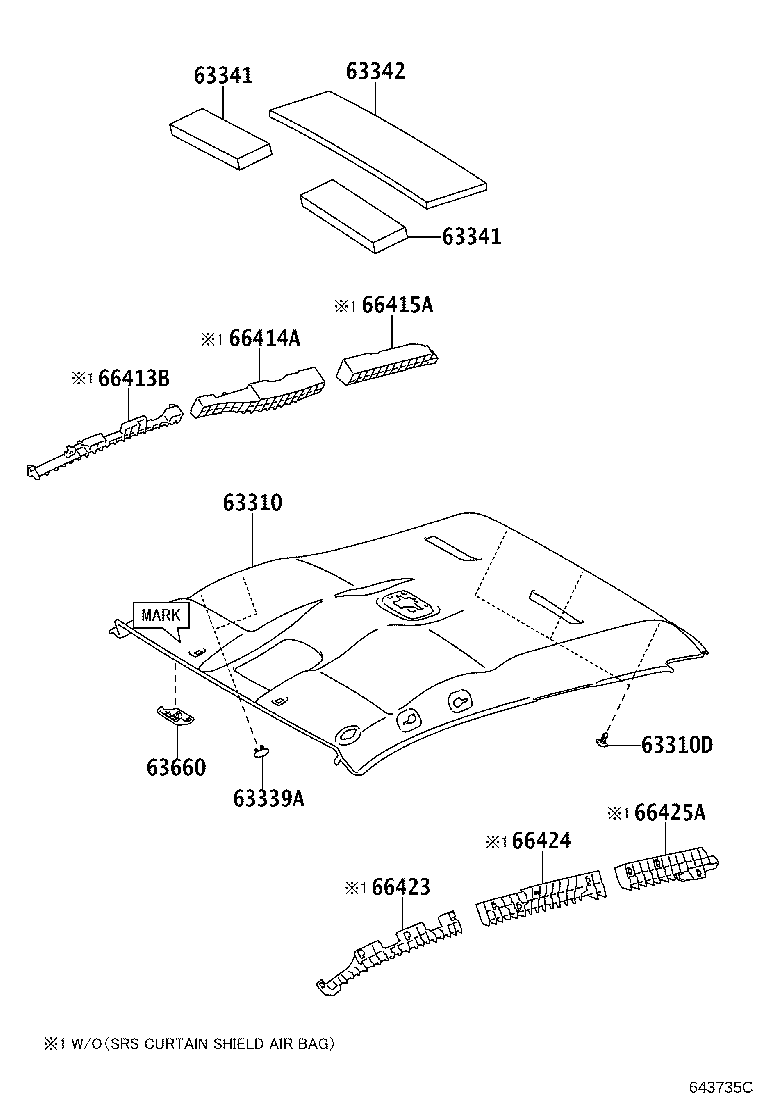 63341
63342
63341

※1 66415A
※1 66414A
※1 66413B

63310
MARK
63660
63339A
63310D

※1 66425A
※1 66424
※1 66423

※1 W/O(SRS CURTAIN SHIELD AIR BAG)

643735C