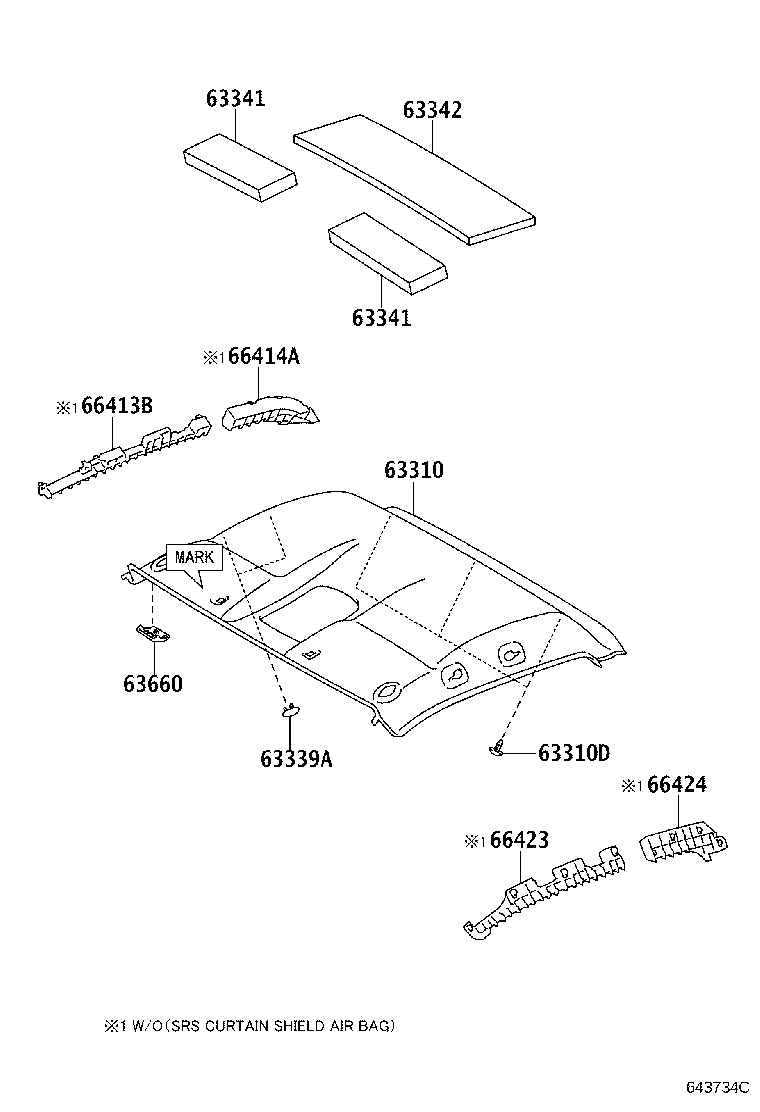 63341
63342
63341
※1 66414A
※1 66413B
63310
MARK
63660
63339A
63310D
※1 66424
※1 66423
※1 W/O(SRS CURTAIN SHIELD AIR BAG)
643734C