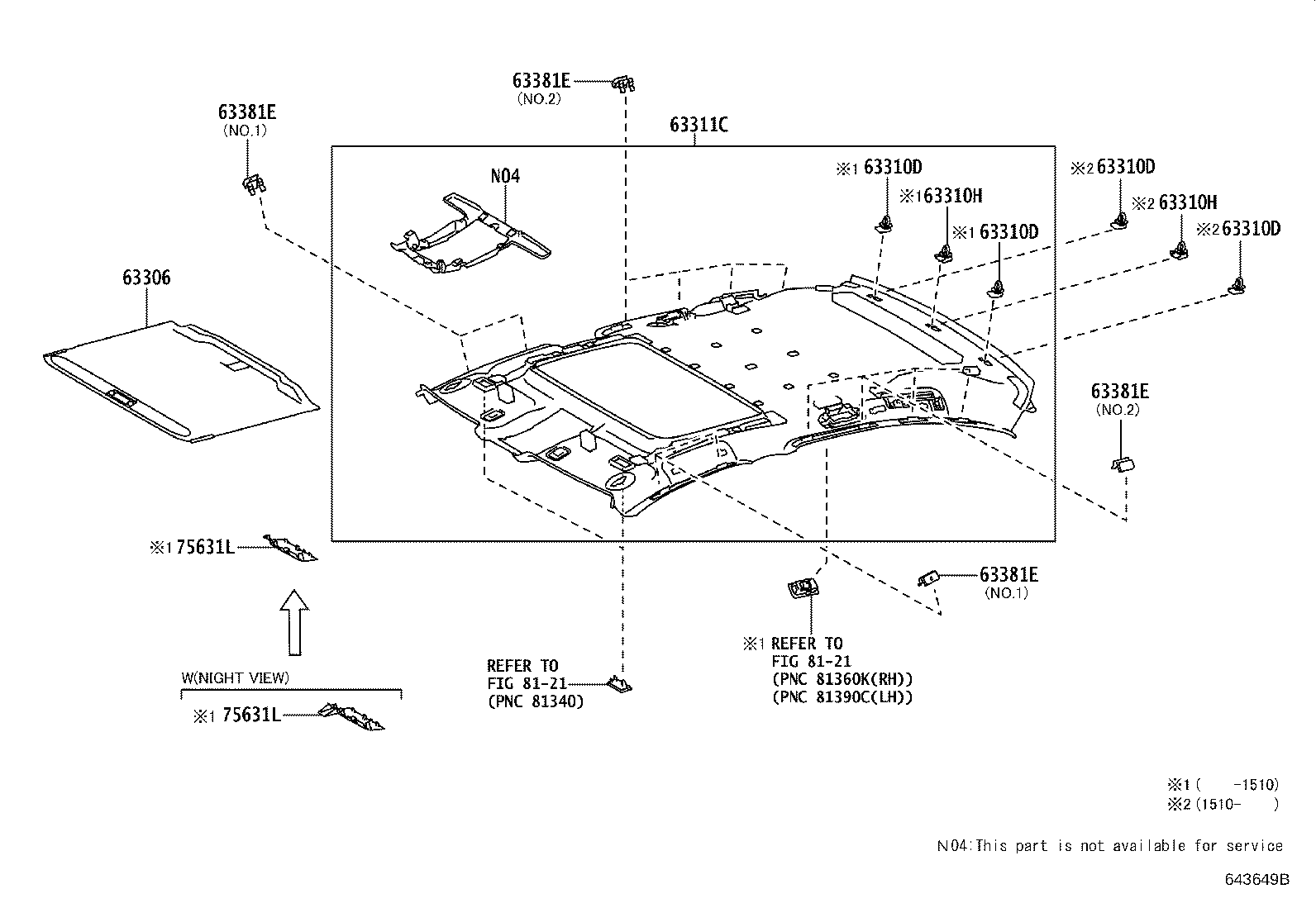 63381E
(NO.2)

63381E
(NO.1)

63311C

N04

※1 63310D

※1 63310H

※1 63310D

※2 63310D

※2 63310H

※2 63310D

63306

63381E
(NO.2)

※1 75631L

63381E
(NO.1)

W(NIGHT VIEW)

※1 75631L

REFER TO
FIG 81-21
(PNC 81340)

※1 REFER TO
FIG 81-21
(PNC 81360K(RH))
(PNC 81390C(LH))

※1 (      -1510)
※2 (1510-      )

N04:This part is not available for service

643649B