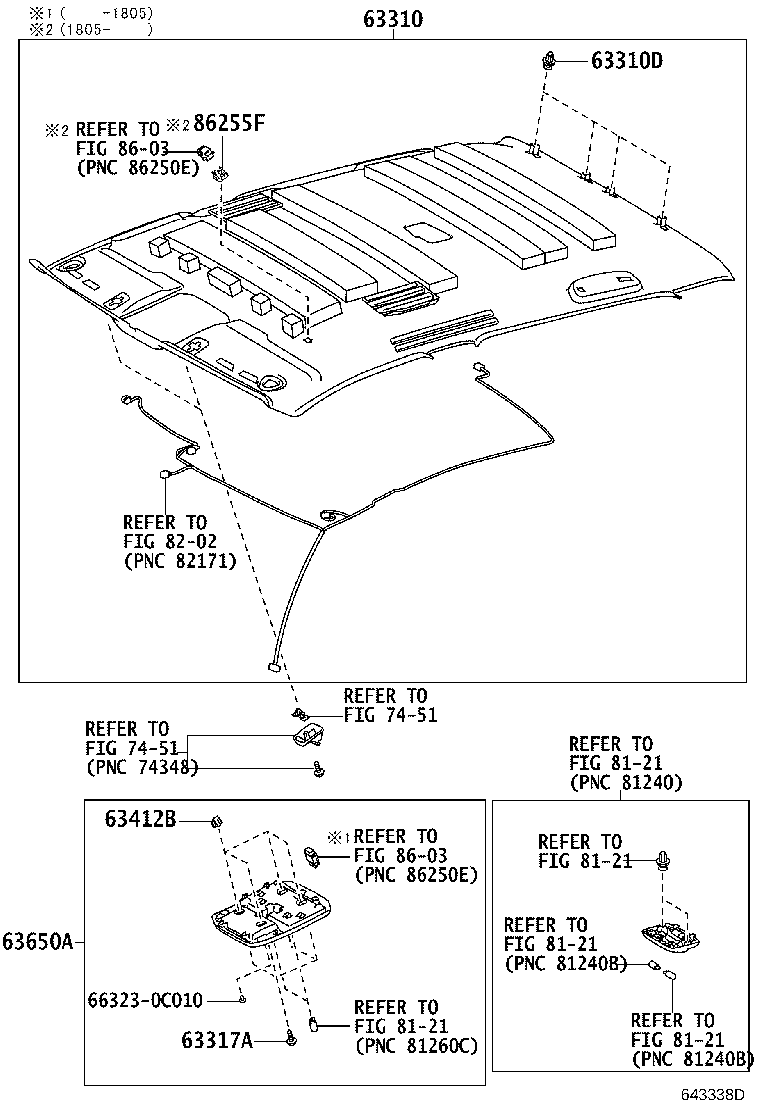 ※1 (    -1805)
※2 (1805-    )

63310

63310D

※2 REFER TO
FIG 86-03
(PNC 86250E)

※2 86255F

REFER TO
FIG 82-02
(PNC 82171)

REFER TO
FIG 74-51

REFER TO
FIG 74-51
(PNC 74348)

REFER TO
FIG 81-21
(PNC 81240)

63412B

※1 REFER TO
FIG 86-03
(PNC 86250E)

63650A

66323-0C010

63317A

REFER TO
FIG 81-21
(PNC 81260C)

REFER TO
FIG 81-21

REFER TO
FIG 81-21
(PNC 81240B)

REFER TO
FIG 81-21
(PNC 81240B)

643338D