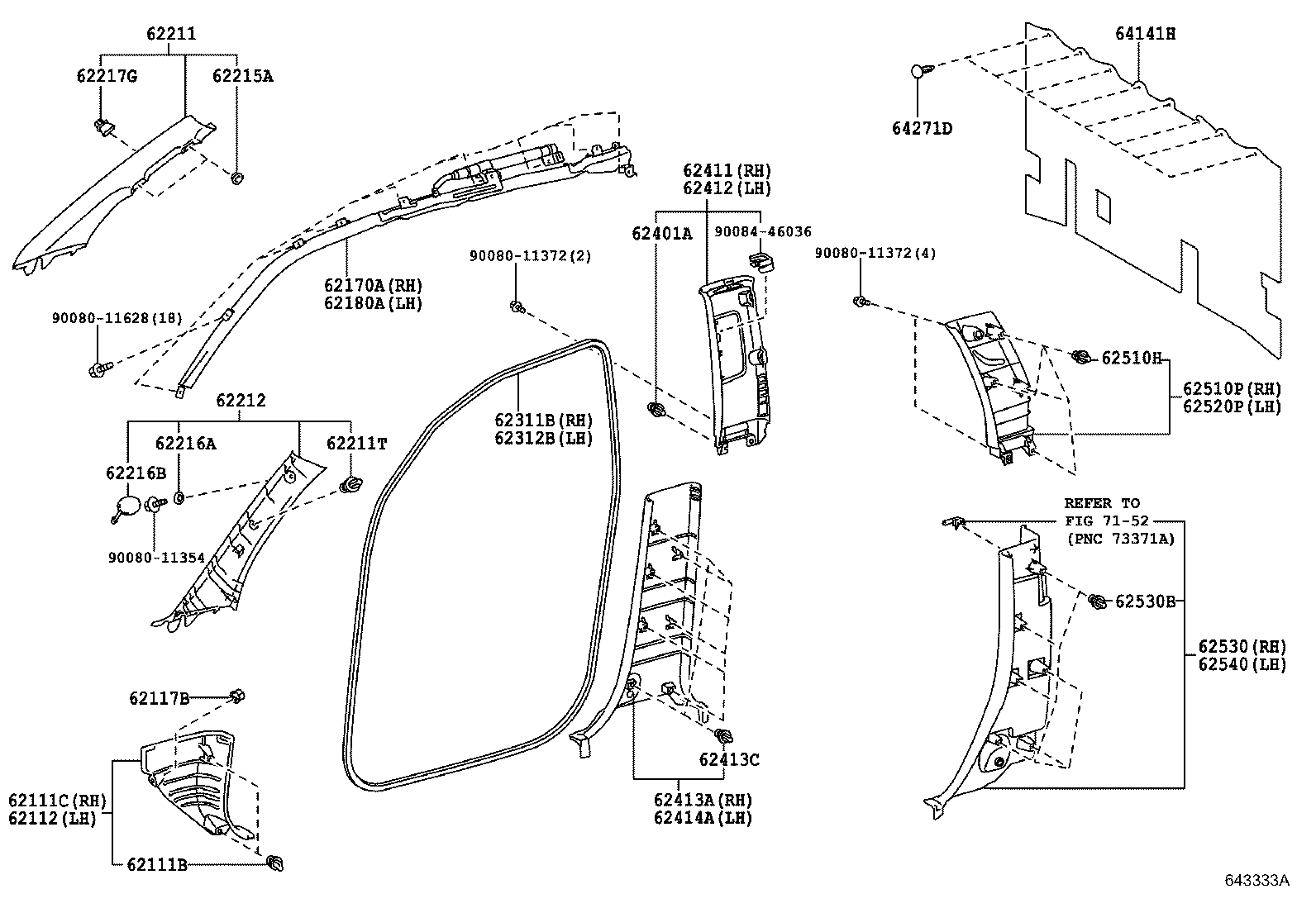 62211
62217G
62215A
62170A(RH)
62180A(LH)
90080-11628(18)
62212
62216A
62211T
62216B
90080-11354
62117B
62111C(RH)
62112(LH)
62111B
90080-11372(2)
62311B(RH)
62312B(LH)
62411(RH)
62412(LH)
62401A
90084-46036
62413C
62413A(RH)
62414A(LH)
64141H
64271D
90080-11372(4)
62510H
62510P(RH)
62520P(LH)
REFER TO
FIG 71-52
(PNC 73371A)
62530B
62530(RH)
62540(LH)
643333A