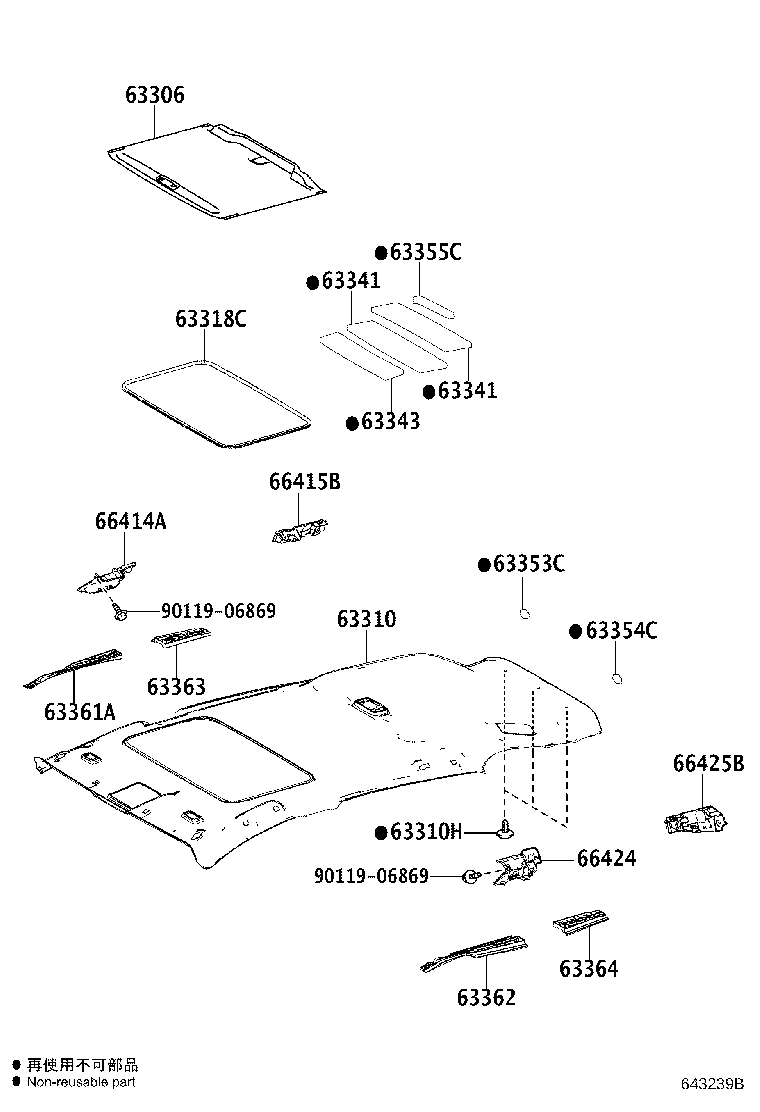 63306

●63355C
●63341
63318C
●63341
●63343

66415B
66414A
●63353C
90119-06869
63310
●63354C
63363
63361A

66425B
●63310H
66424
90119-06869

63364
63362

● 再使用不可部品
● Non-reusable part

643239B