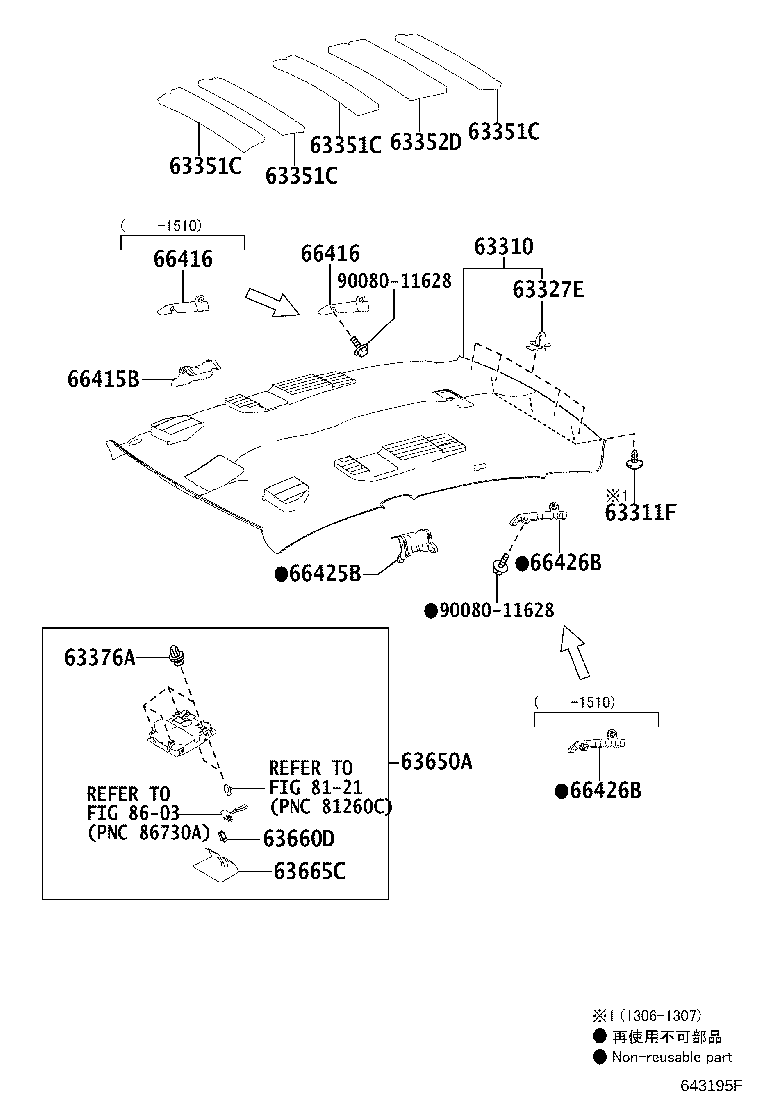 63351C
63351C
63351C
63352D
63351C

( -1510)
66416
66416
90080-11628
63310
63327E
66415B
※1
63311F
●66425B
●66426B
●90080-11628

63376A
REFER TO FIG 81-21 (PNC 81260C)
63650A
REFER TO FIG 86-03 (PNC 86730A)
63660D
63665C

( -1510)
●66426B

※1 (1306-1307)
● 再使用不可部品
● Non-reusable part

643195F