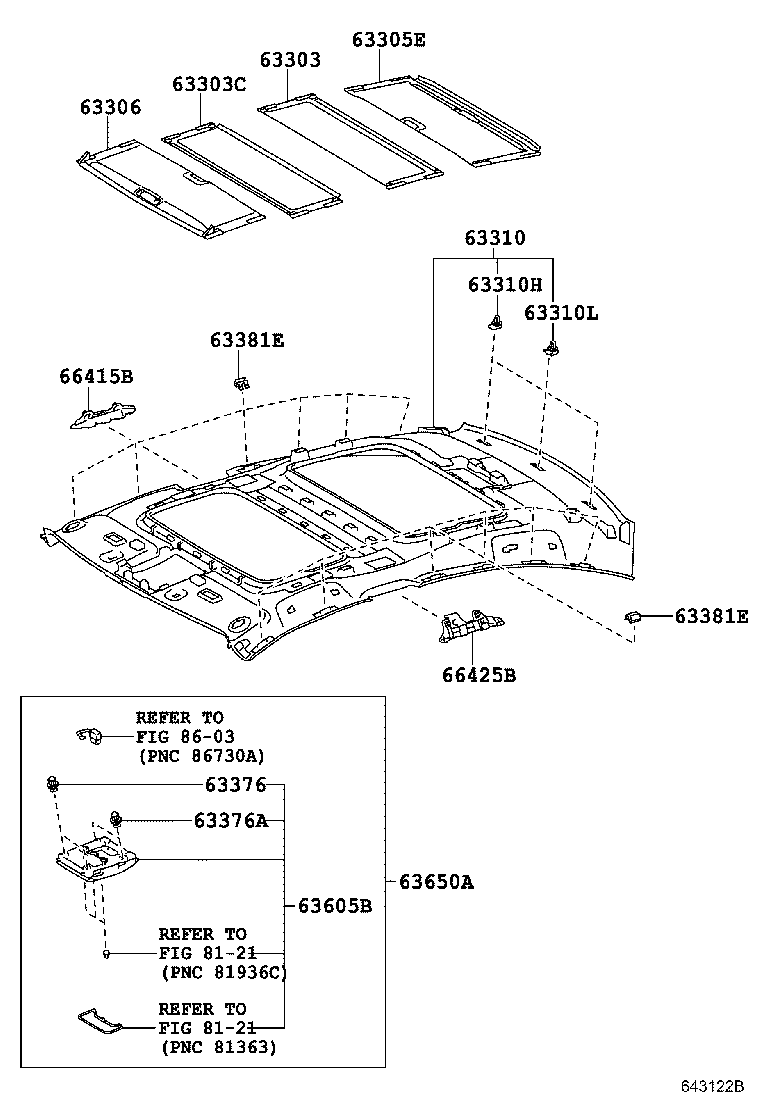 63305E
63303
63303C
63306
63310
63310H
63310L
63381E
66415B
63381E
66425B
REFER TO
FIG 86-03
(PNC 86730A)
63376
63376A
63650A
63605B
REFER TO
FIG 81-21
(PNC 81936C)
REFER TO
FIG 81-21
(PNC 81363)
643122B