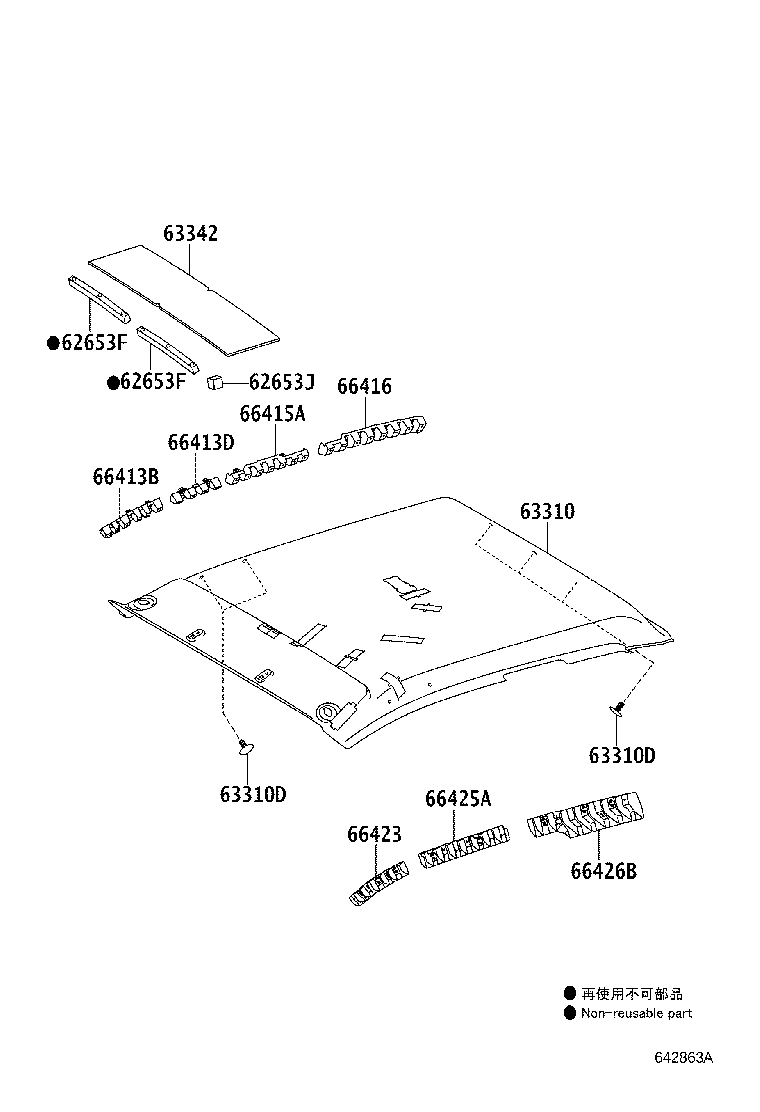 63342

●62653F

●62653F

62653J

66416

66415A

66413D

66413B

63310

63310D

63310D

66425A

66423

66426B

● 再使用不可部品
● Non-reusable part

642863A