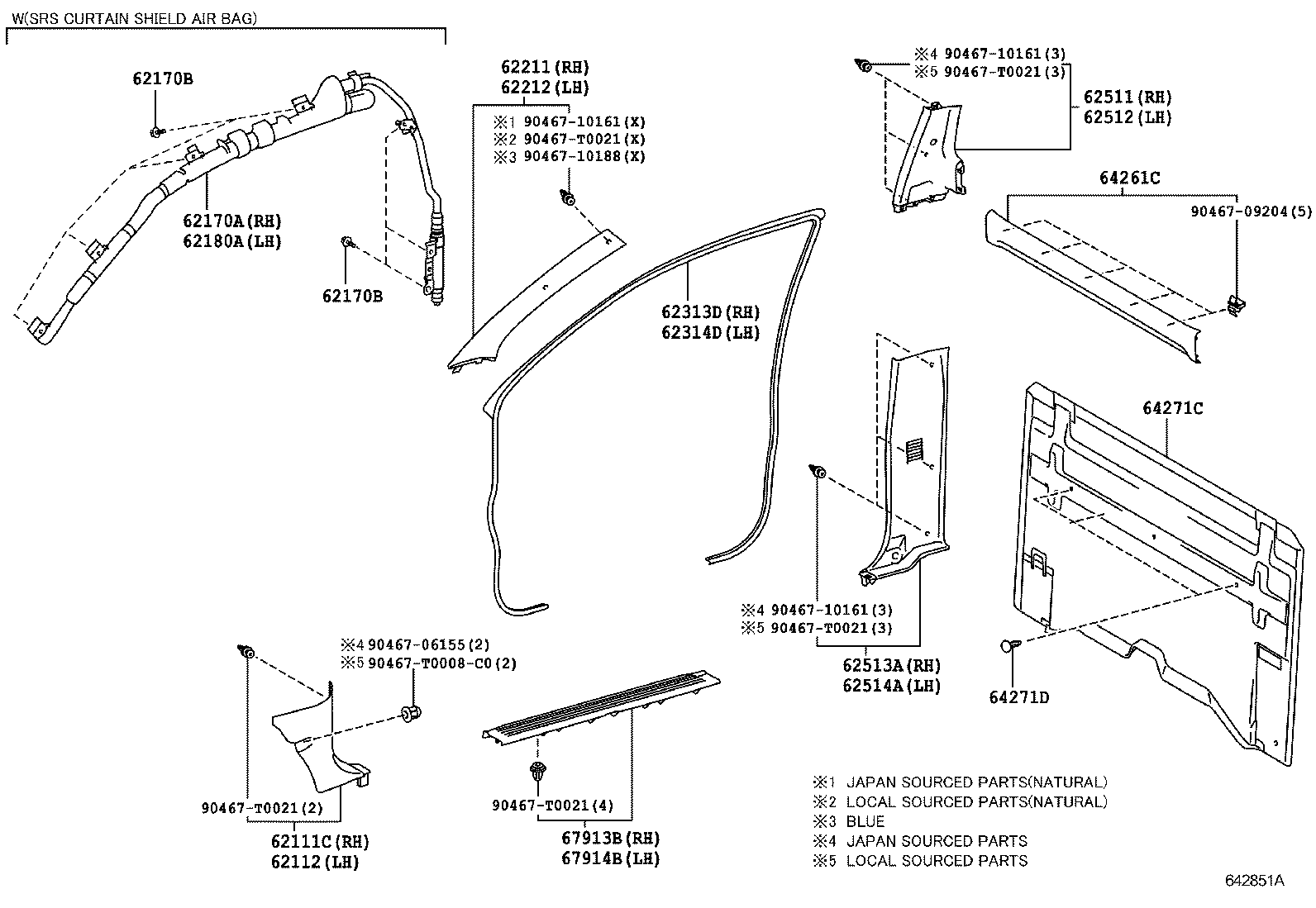 W(SRS CURTAIN SHIELD AIR BAG)

62170B

62170A(RH)
62180A(LH)

62170B

62211(RH)
62212(LH)

※1 90467-10161(X)
※2 90467-T0021(X)
※3 90467-10188(X)

62313D(RH)
62314D(LH)

※4 90467-10161(3)
※5 90467-T0021(3)

62511(RH)
62512(LH)

64261C

90467-09204(5)

64271C

※4 90467-10161(3)
※5 90467-T0021(3)

62513A(RH)
62514A(LH)

64271D

※4 90467-06155(2)
※5 90467-T0008-C0(2)

90467-T0021(2)

62111C(RH)
62112(LH)

90467-T0021(4)

67913B(RH)
67914B(LH)

※1 JAPAN SOURCED PARTS(NATURAL)
※2 LOCAL SOURCED PARTS(NATURAL)
※3 BLUE
※4 JAPAN SOURCED PARTS
※5 LOCAL SOURCED PARTS

642851A