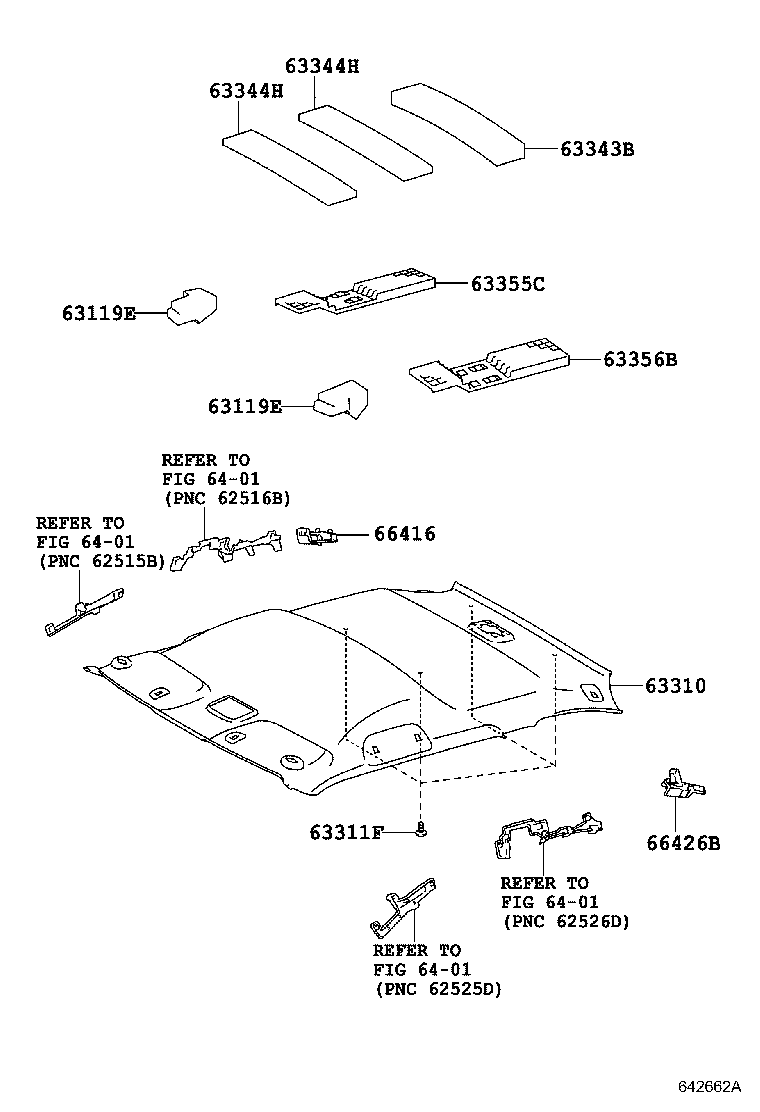 63344H
63344H
63343B
63355C
63119E
63356B
63119E
REFER TO
FIG 64-01
(PNC 62516B)
REFER TO
FIG 64-01
(PNC 62515B)
66416
63310
63311F
66426B
REFER TO
FIG 64-01
(PNC 62526D)
REFER TO
FIG 64-01
(PNC 62525D)
642662A