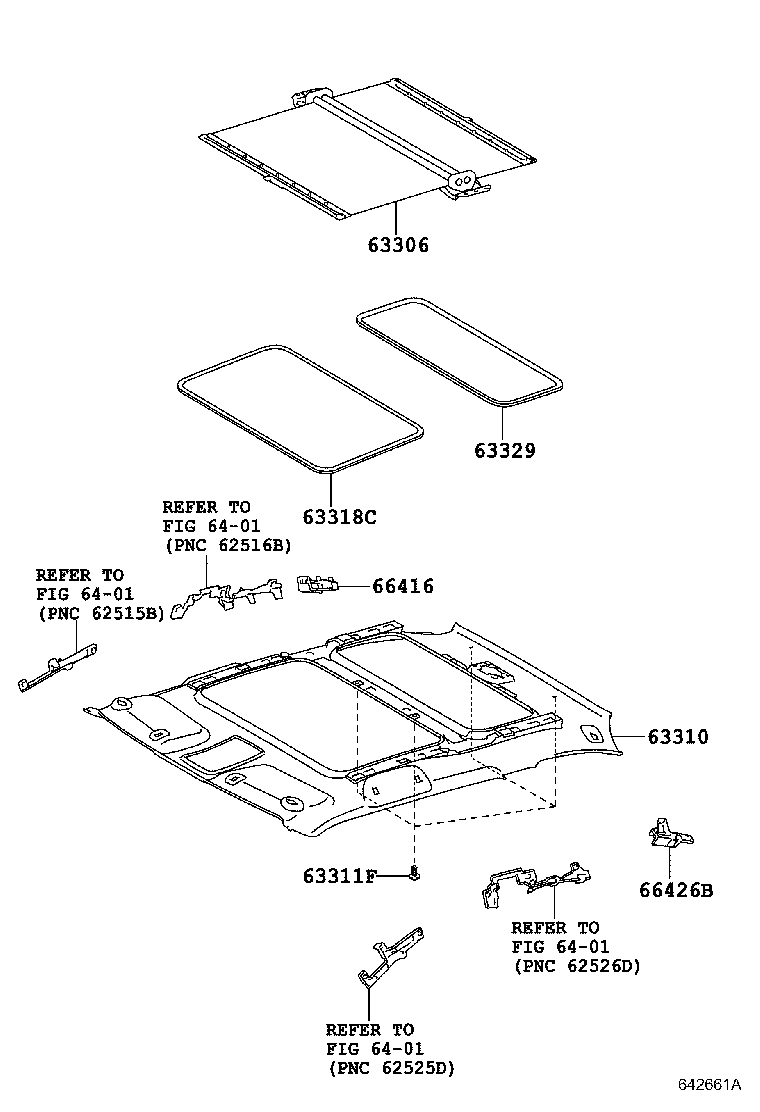 63306

63329

63318C

REFER TO
FIG 64-01
(PNC 62516B)

REFER TO
FIG 64-01
(PNC 62515B)

66416

63310

63311F

66426B

REFER TO
FIG 64-01
(PNC 62526D)

REFER TO
FIG 64-01
(PNC 62525D)

642661A