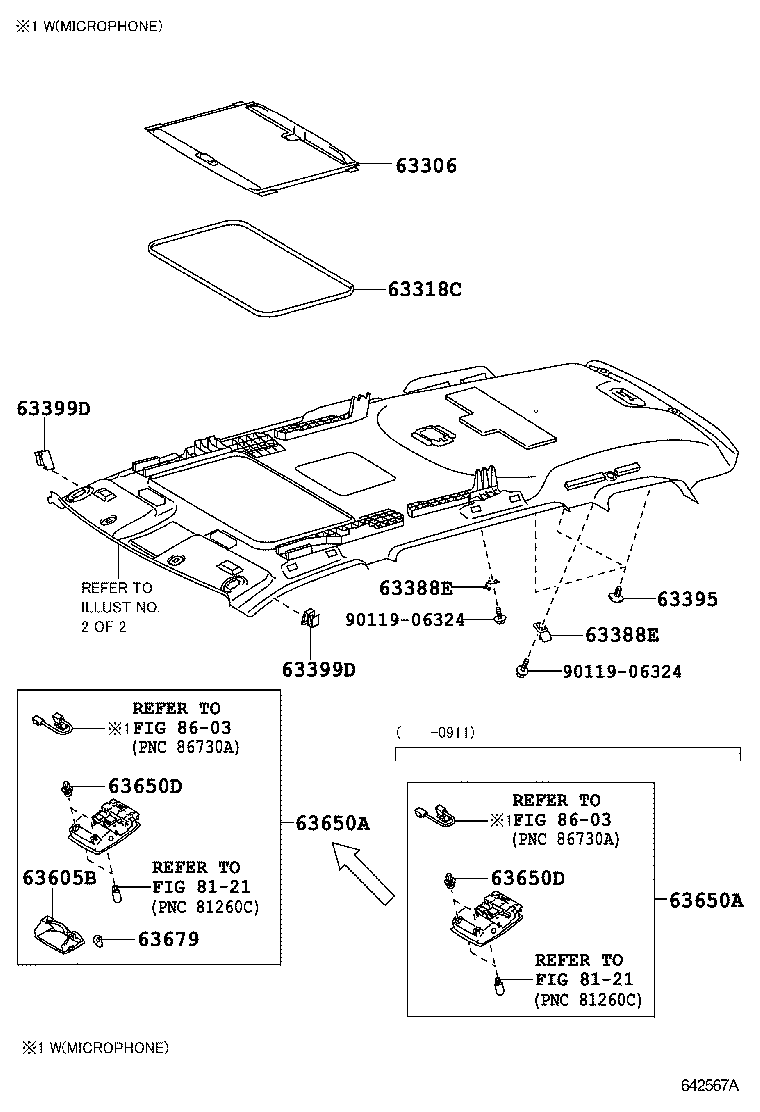 ※1 W(MICROPHONE)

63306

63318C

63399D

REFER TO ILLUST NO. 2 OF 2

63388E

90119-06324

63395

63388E

90119-06324

63399D

REFER TO
※1 FIG 86-03
(PNC 86730A)

63650D

63650A

REFER TO
FIG 81-21
(PNC 81260C)

63605B

63679

( -0911)

REFER TO
※1 FIG 86-03
(PNC 86730A)

63650D

63650A

REFER TO
FIG 81-21
(PNC 81260C)

※1 W(MICROPHONE)

642567A