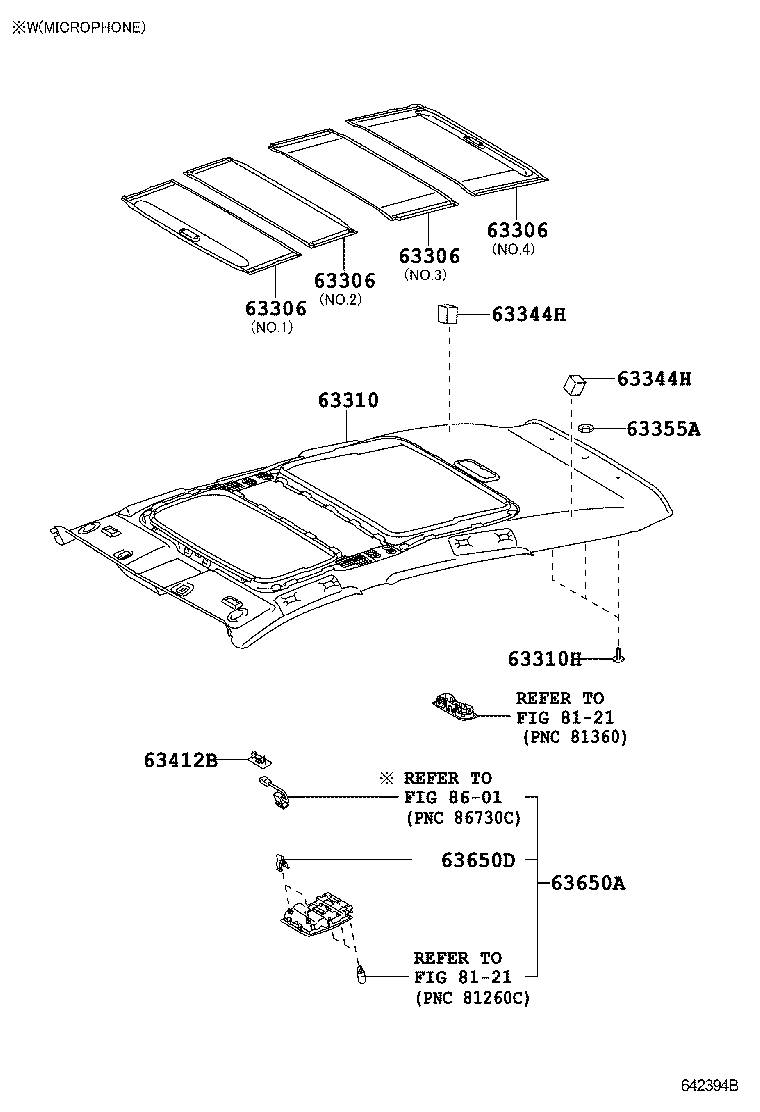 ※W(MICROPHONE)

63306
(NO.4)

63306
(NO.3)

63306
(NO.2)

63306
(NO.1)

63344H

63344H

63355A

63310

63310H

REFER TO
FIG 81-21
(PNC 81360)

63412B

※ REFER TO
FIG 86-01
(PNC 86730C)

63650D

63650A

REFER TO
FIG 81-21
(PNC 81260C)

642394B