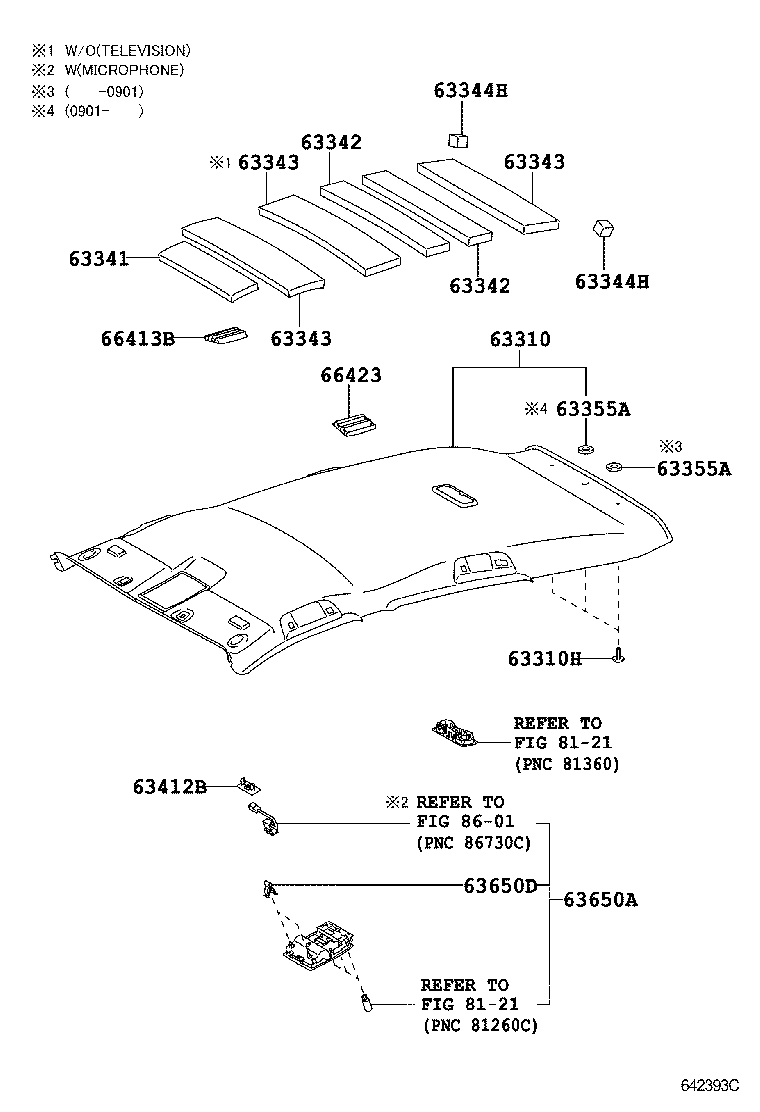 ※1 W/O(TELEVISION)
※2 W(MICROPHONE)
※3 (   -0901)
※4 (0901-   )

63344H
63342
※1 63343
63343
63341
63342
63344H
66413B
63343
63310
66423
※4 63355A
※3
63355A
63310H
REFER TO
FIG 81-21
(PNC 81360)
63412B
※2 REFER TO
FIG 86-01
(PNC 86730C)
63650D
63650A
REFER TO
FIG 81-21
(PNC 81260C)
642393C