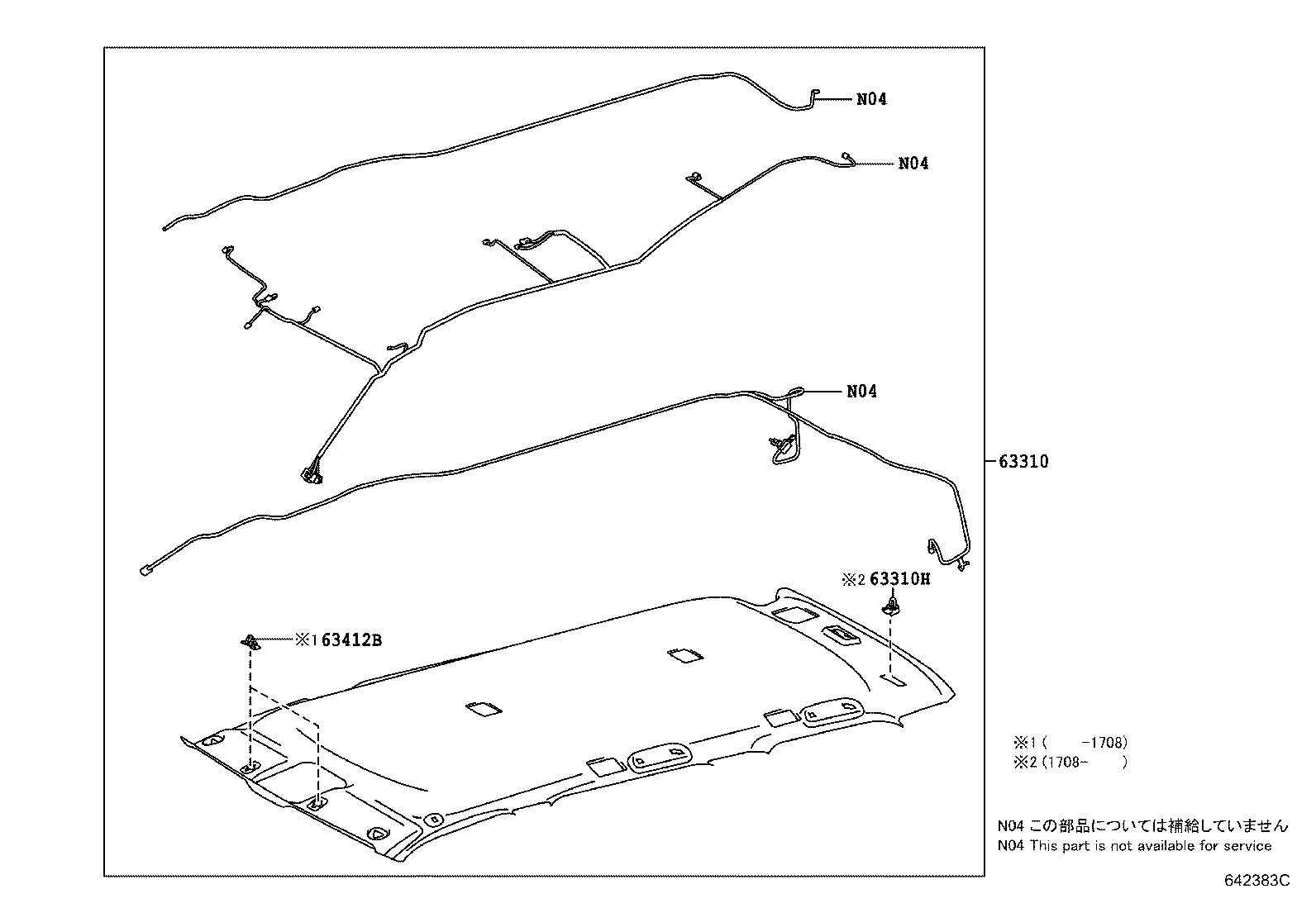 N04

N04

N04

63310

※2 63310H

※1 63412B

※1 ( -1708)
※2 (1708- )

N04 この部品については補給していません
N04 This part is not available for service

642383C