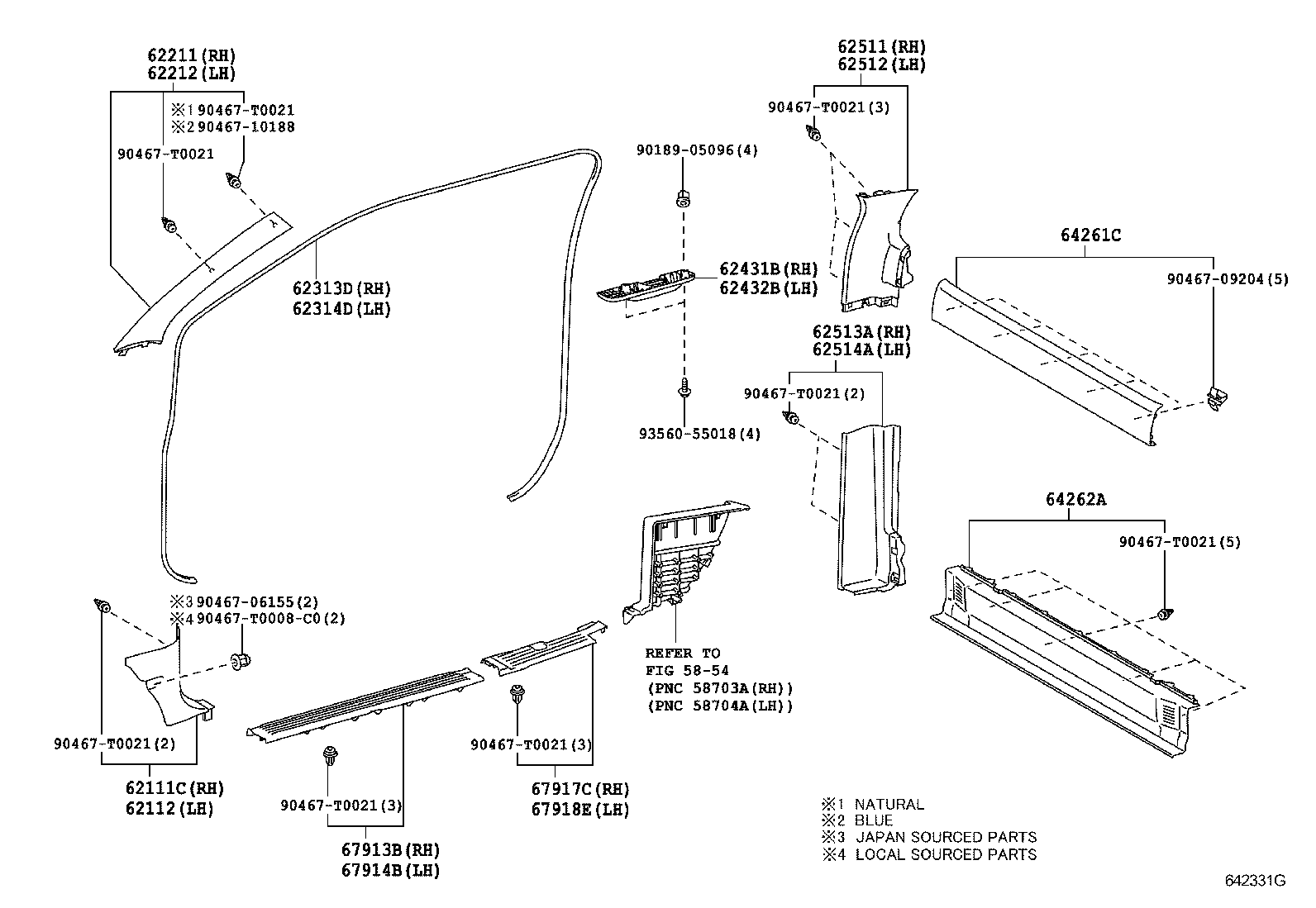 62211(RH)
62212(LH)
※1 90467-T0021
※2 90467-10188
90467-T0021

62313D(RH)
62314D(LH)

90189-05096(4)

62431B(RH)
62432B(LH)

93560-55018(4)

62511(RH)
62512(LH)
90467-T0021(3)

62513A(RH)
62514A(LH)
90467-T0021(2)

64261C
90467-09204(5)

64262A
90467-T0021(5)

※3 90467-06155(2)
※4 90467-T0008-C0(2)

90467-T0021(2)
62111C(RH)
62112(LH)

90467-T0021(3)
67913B(RH)
67914B(LH)

90467-T0021(3)
67917C(RH)
67918E(LH)

REFER TO
FIG 58-54
(PNC 58703A(RH))
(PNC 58704A(LH))

※1 NATURAL
※2 BLUE
※3 JAPAN SOURCED PARTS
※4 LOCAL SOURCED PARTS

642331G