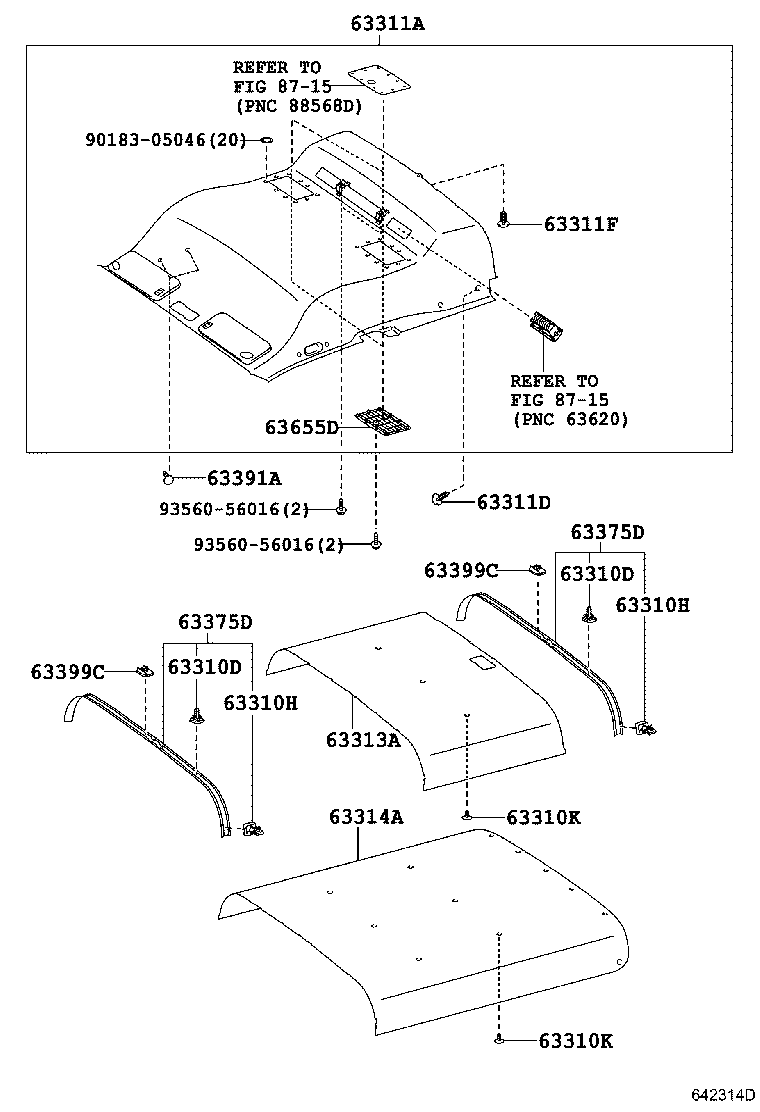 63311A

REFER TO FIG 87-15 (PNC 88568D)

90183-05046(20)

63311F

REFER TO FIG 87-15 (PNC 63620)

63655D

63391A

93560-56016(2)

93560-56016(2)

63311D

63375D

63399C

63310D

63310H

63375D

63399C

63310D

63310H

63313A

63310K

63314A

63310K

642314D