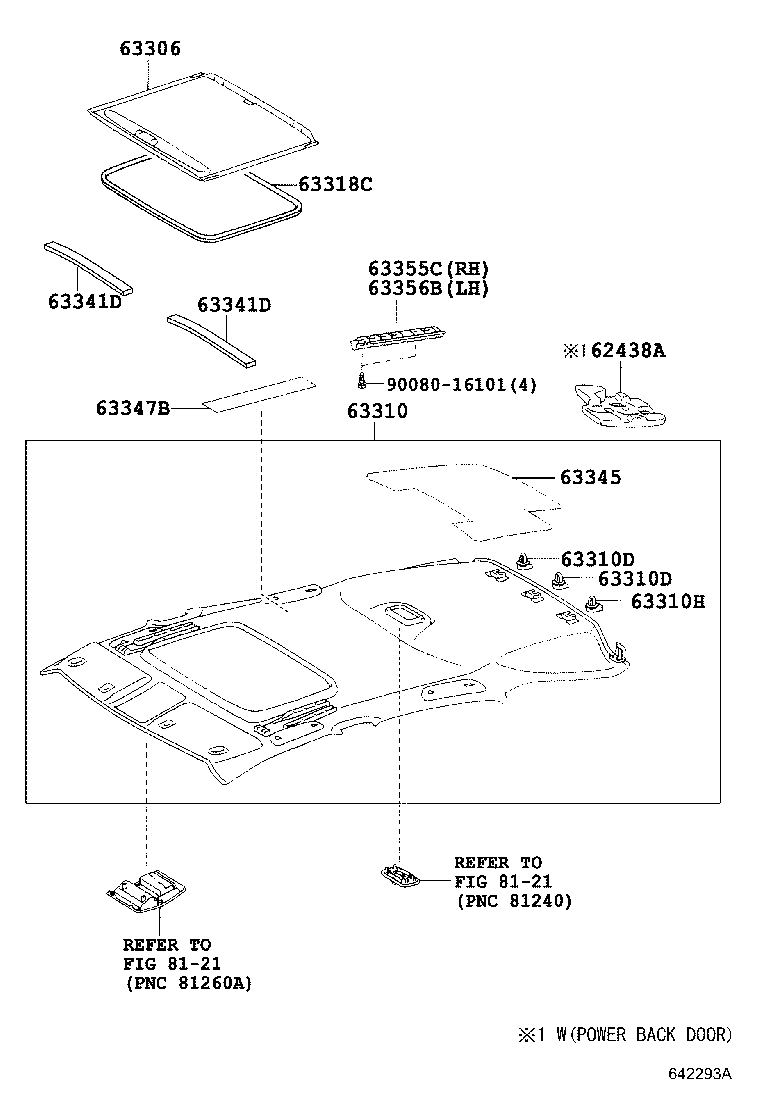 63306

63318C

63341D

63341D

63355C(RH)
63356B(LH)

※1 62438A

90080-16101(4)

63347B

63310

63345

63310D

63310D

63310H

REFER TO
FIG 81-21
(PNC 81240)

REFER TO
FIG 81-21
(PNC 81260A)

※1 W(POWER BACK DOOR)

642293A