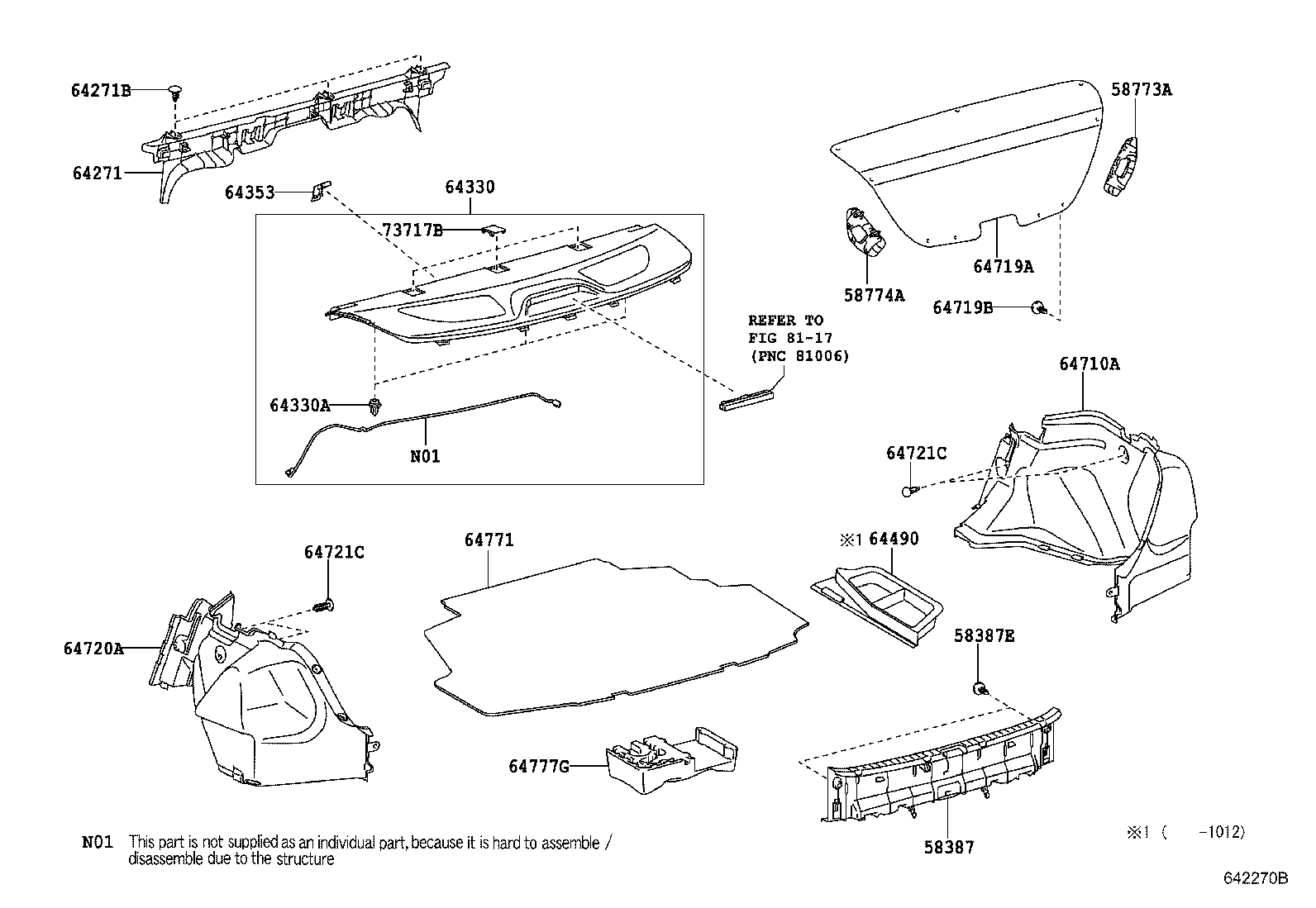 64271B
64271
64353
64330
73717B
58773A
64719A
58774A
64719B
REFER TO
FIG 81-17
(PNC 81006)
64330A
N01
64710A
64721C
64721C
64771
※1 64490
64720A
58387E
64777G
58387
N01 This part is not supplied as an individual part, because it is hard to assemble / disassemble due to the structure
※1 ( -1012)
642270B