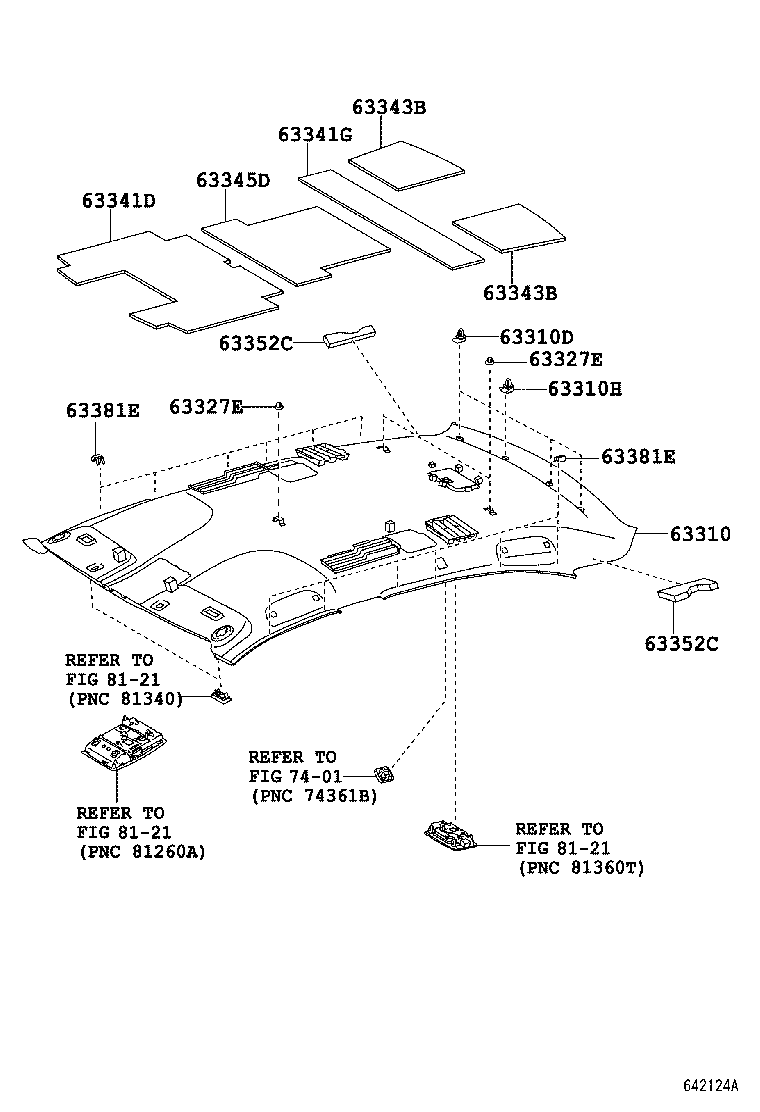 63343B
63341G
63345D
63341D
63343B
63352C
63310D
63327E
63310H
63381E
63327E
63381E
63310
63352C
REFER TO
FIG 81-21
(PNC 81340)
REFER TO
FIG 74-01
(PNC 74361B)
REFER TO
FIG 81-21
(PNC 81260A)
REFER TO
FIG 81-21
(PNC 81360T)
642124A