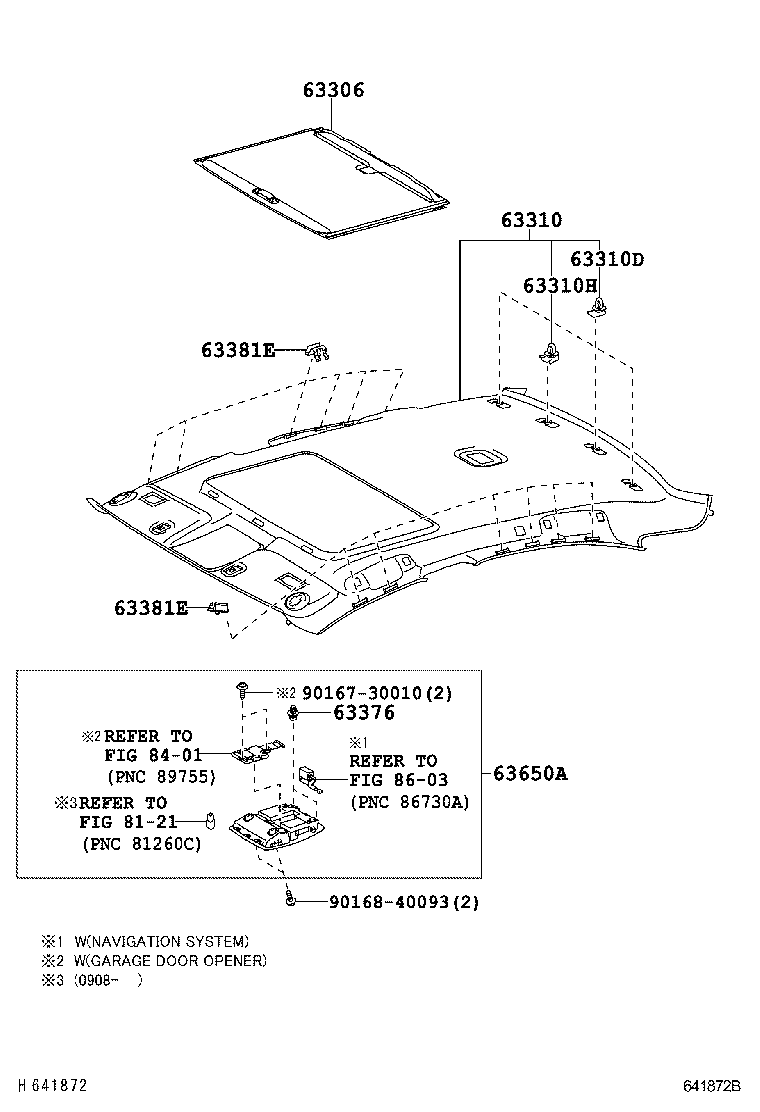 63306

63310
63310D
63310H

63381E

63381E

※2 90167-30010(2)
63376

※2 REFER TO
FIG 84-01
(PNC 89755)

※1
REFER TO
FIG 86-03
(PNC 86730A)

63650A

※3 REFER TO
FIG 81-21
(PNC 81260C)

90168-40093(2)

※1 W(NAVIGATION SYSTEM)
※2 W(GARAGE DOOR OPENER)
※3 (0908- )

H 641872

641872B