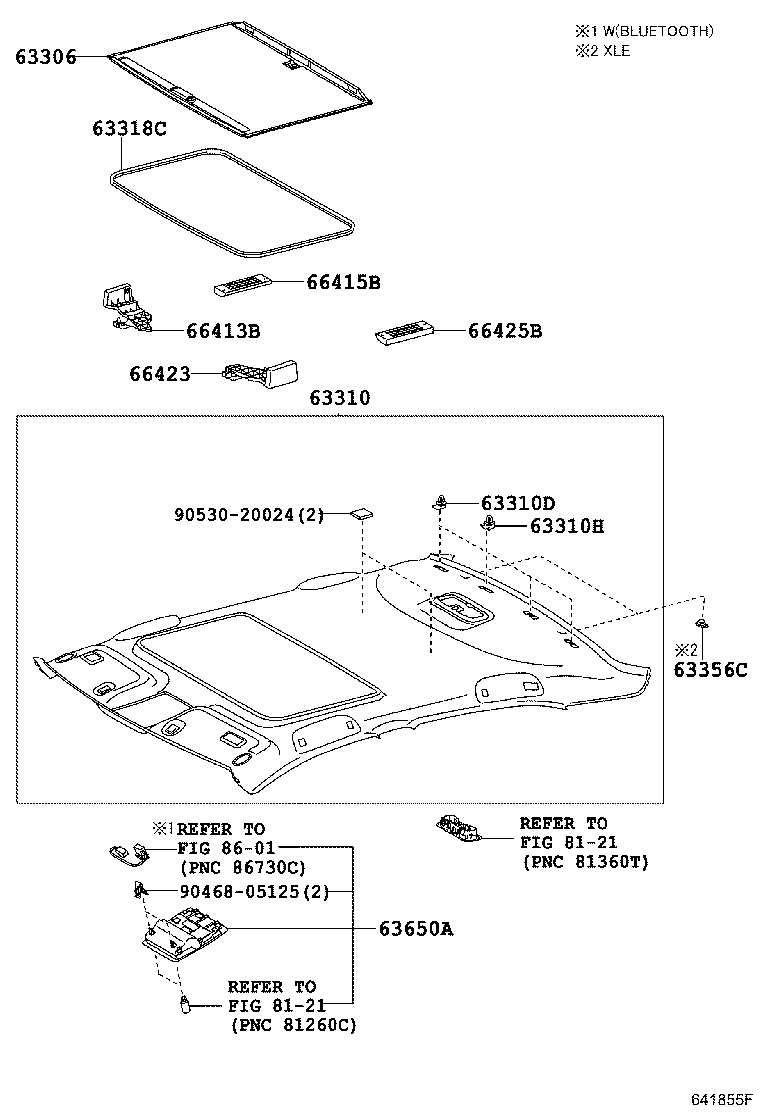 ※1 W(BLUETOOTH)
※2 XLE

63306

63318C

66415B

66413B

66425B

66423

63310

90530-20024(2)

63310D

63310H

※2
63356C

※1REFER TO
FIG 86-01
(PNC 86730C)

90468-05125(2)

63650A

REFER TO
FIG 81-21
(PNC 81260C)

REFER TO
FIG 81-21
(PNC 81360T)

641855F