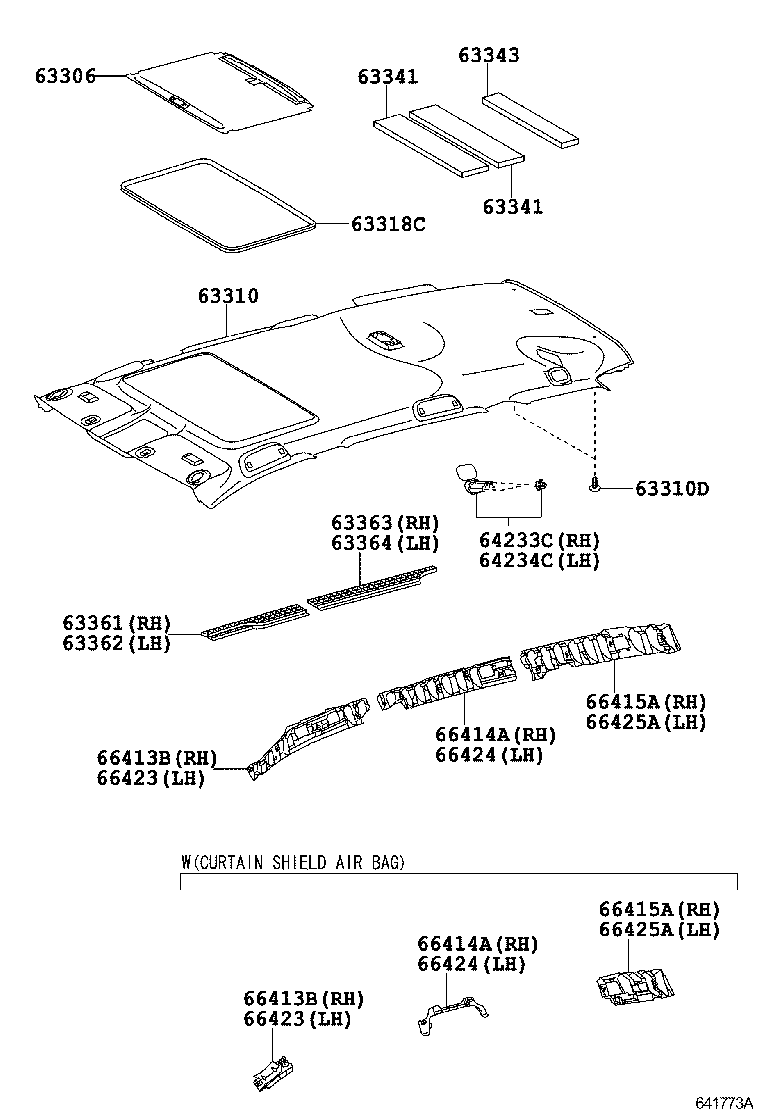 63306

63341

63343

63341

63318C

63310

63310D

64233C(RH)
64234C(LH)

63363(RH)
63364(LH)

63361(RH)
63362(LH)

66415A(RH)
66425A(LH)

66414A(RH)
66424(LH)

66413B(RH)
66423(LH)

W(CURTAIN SHIELD AIR BAG)

66415A(RH)
66425A(LH)

66414A(RH)
66424(LH)

66413B(RH)
66423(LH)

641773A