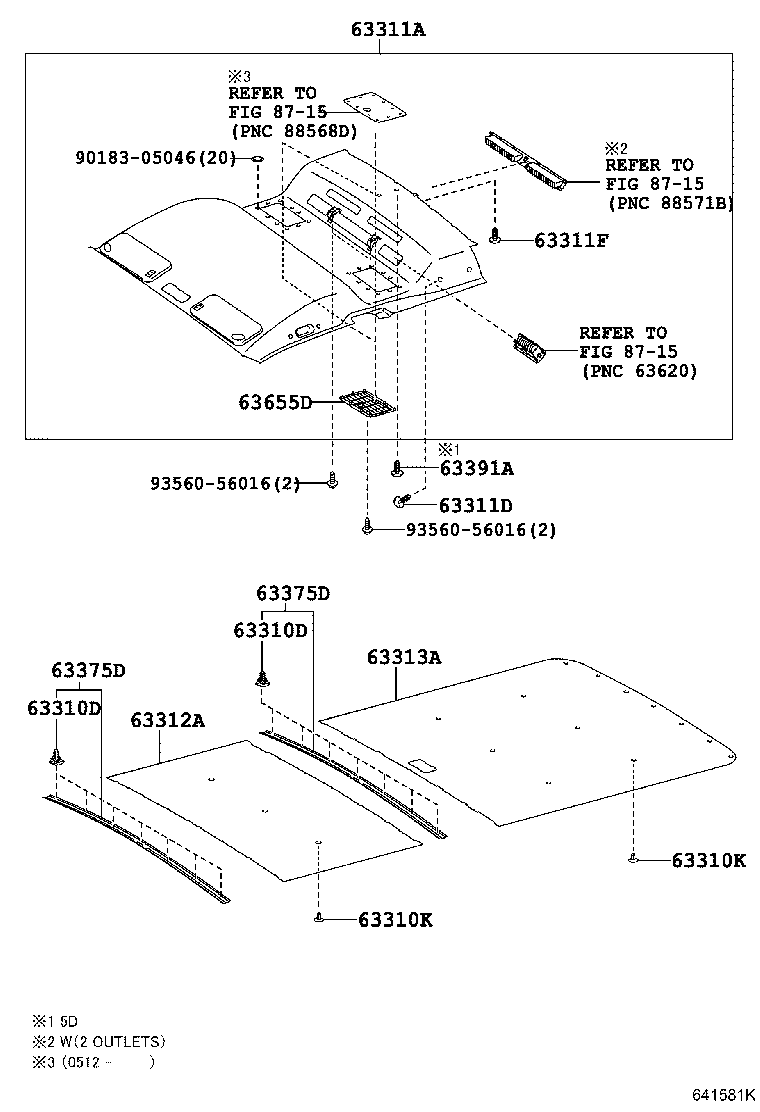 63311A

※3
REFER TO
FIG 87-15
(PNC 88568D)

90183-05046(20)

※2
REFER TO
FIG 87-15
(PNC 88571B)

63311F

REFER TO
FIG 87-15
(PNC 63620)

63655D

※1
63391A

93560-56016(2)

63311D

93560-56016(2)

63375D
63310D

63313A

63375D
63310D

63312A

63310K

63310K

※1 5D
※2 W(2 OUTLETS)
※3 (0512 - )

641581K