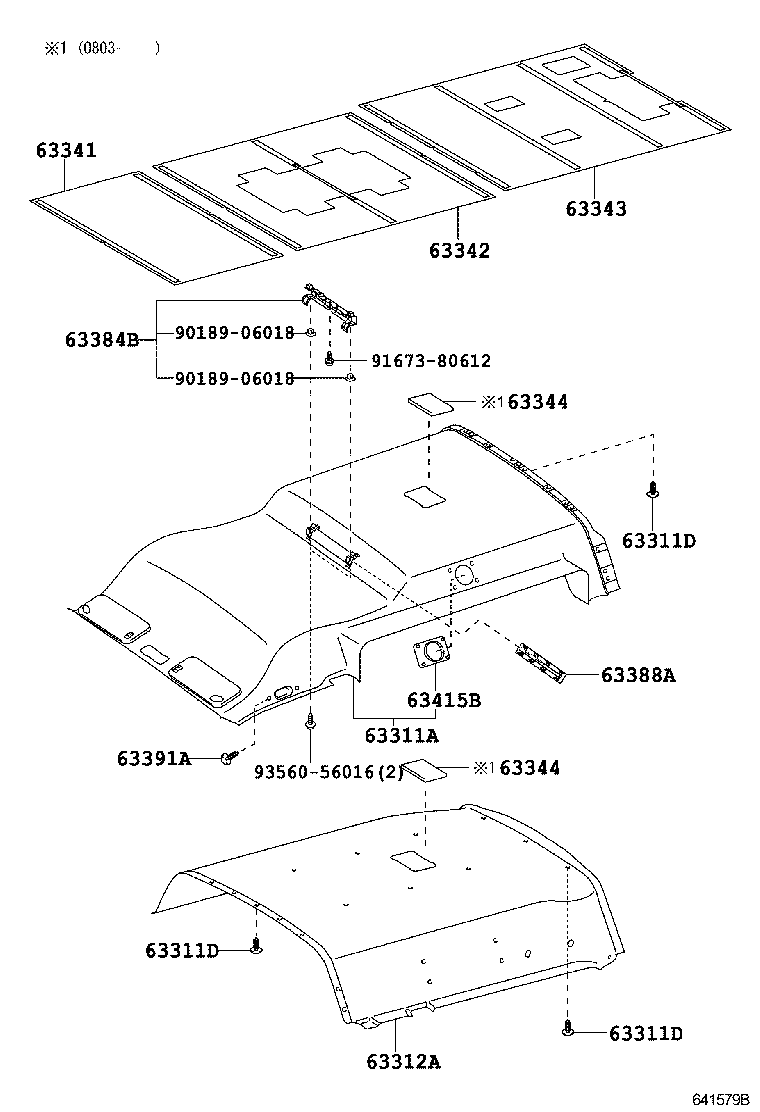 ※1 (0803- )

63341

63343

63342

63384B

90189-06018

91673-80612

90189-06018

※1 63344

63311D

63388A

63415B

63311A

63391A

93560-56016(2)

※1 63344

63311D

63311D

63312A

641579B