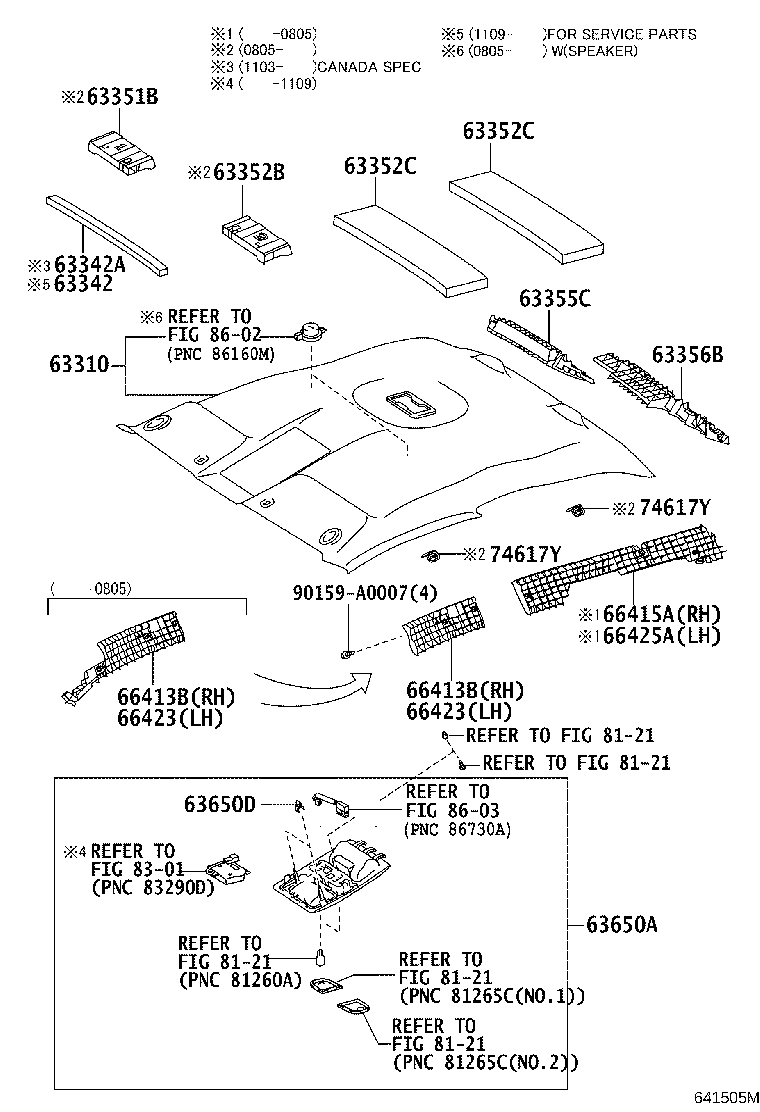 ※1 ( -0805)
※2 (0805- )
※3 (1103- )CANADA SPEC
※4 ( -1109)
※5 (1109- )FOR SERVICE PARTS
※6 (0805- ) W(SPEAKER)

※2 63351B

※2 63352B

63352C

63352C

※3 63342A
※5 63342

※6 REFER TO FIG 86-02 (PNC 86160M)

63310

63355C

63356B

※2 74617Y

※2 74617Y

( -0805)

90159-A0007(4)

※1 66415A(RH)
※1 66425A(LH)

66413B(RH)
66423(LH)

66413B(RH)
66423(LH)

REFER TO FIG 81-21
REFER TO FIG 81-21

63650D

REFER TO FIG 86-03 (PNC 86730A)

※4 REFER TO FIG 83-01 (PNC 83290D)

63650A

REFER TO FIG 81-21 (PNC 81260A)

REFER TO FIG 81-21 (PNC 81265C(NO.1))

REFER TO FIG 81-21 (PNC 81265C(NO.2))

641505M