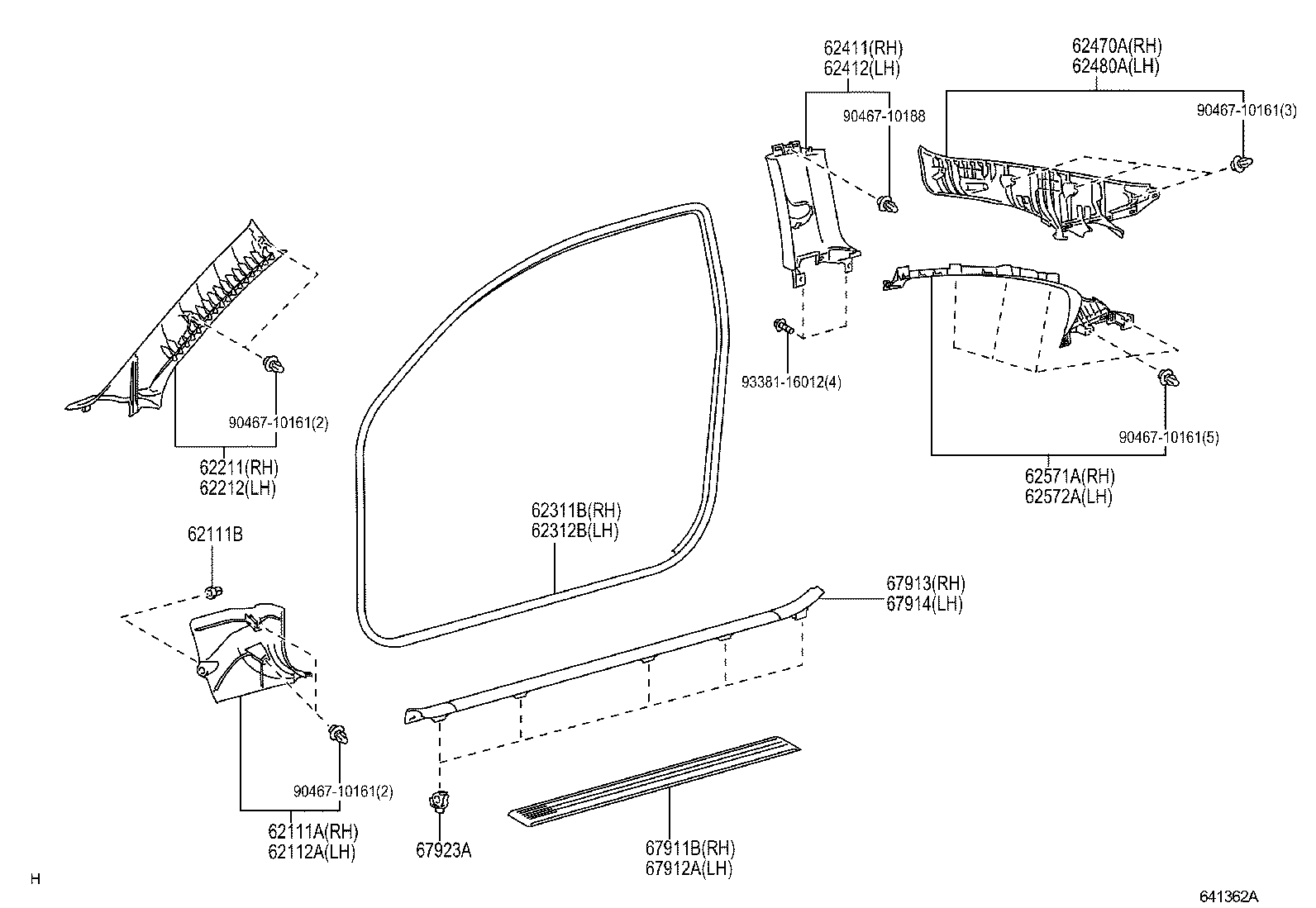 62411(RH)
62412(LH)

62470A(RH)
62480A(LH)

90467-10188

90467-10161(3)

93381-16012(4)

90467-10161(5)

62571A(RH)
62572A(LH)

90467-10161(2)

62211(RH)
62212(LH)

62311B(RH)
62312B(LH)

62111B

67913(RH)
67914(LH)

90467-10161(2)

62111A(RH)
62112A(LH)

67923A

67911B(RH)
67912A(LH)

H

641362A