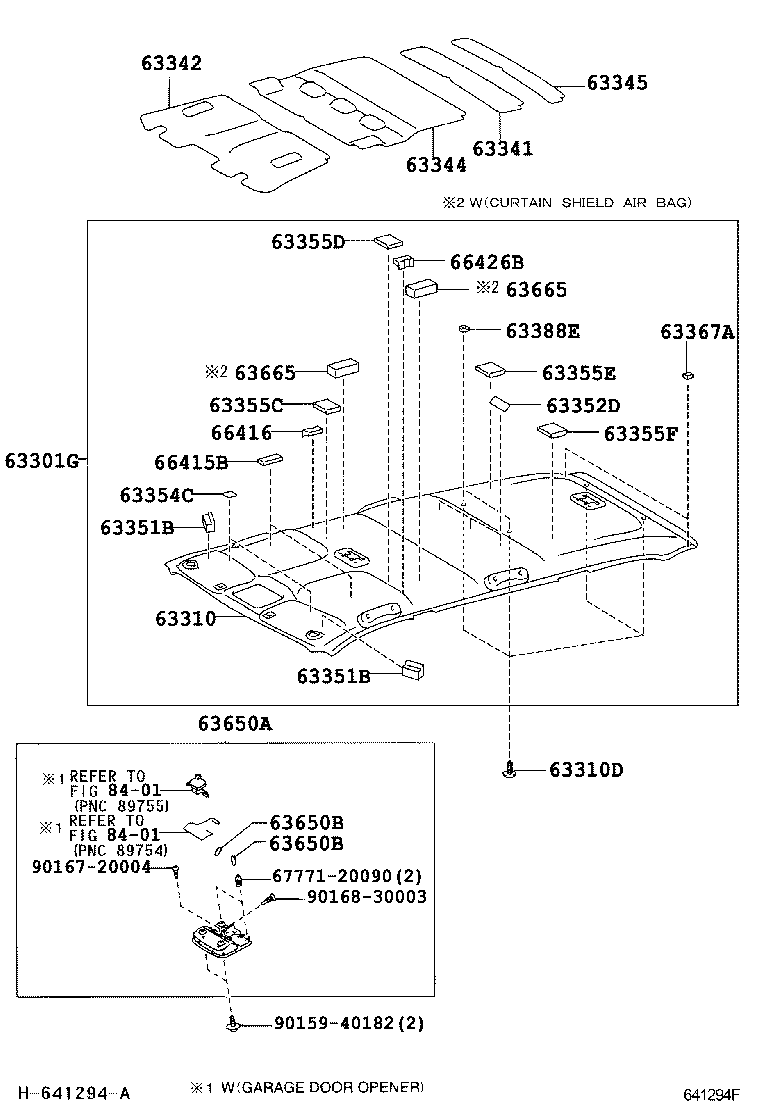 63342
63345
63344
63341
※2 W(CURTAIN SHIELD AIR BAG)
63355D
66426B
※2 63665
63388E
63367A
※2 63665
63355E
63355C
63352D
66416
63355F
63301G
66415B
63354C
63351B
63310
63351B
63650A
63310D
※1 REFER TO FIG 84-01 (PNC 89755)
※1 REFER TO FIG 84-01 (PNC 89754)
63650B
63650B
90167-20004
67771-20090(2)
90168-30003
90159-40182(2)
H-641294-A
※1 W(GARAGE DOOR OPENER)
641294F