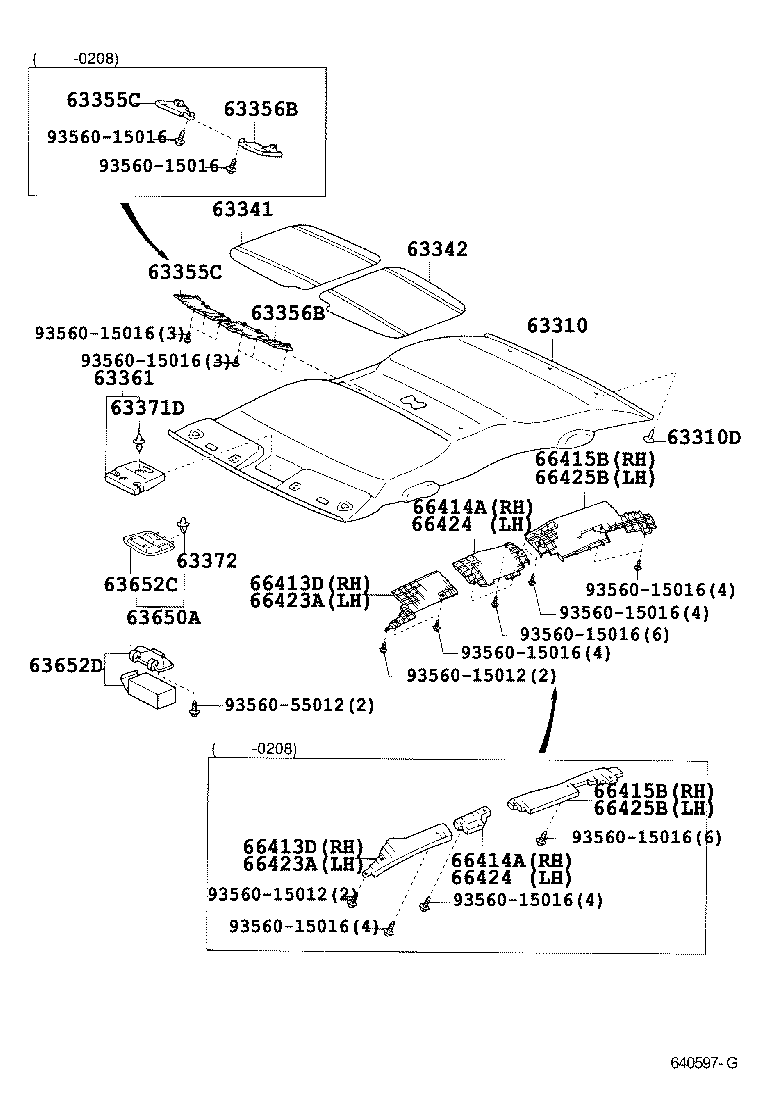 ( -0208)
63355C
63356B
93560-15016
93560-15016

63341
63342
63355C
63356B
93560-15016(3)
93560-15016(3)
63361
63310
63371D
63310D
66415B(RH)
66425B(LH)
66414A(RH)
66424 (LH)
63372
63652C
63650A
66413D(RH)
66423A(LH)
93560-15016(4)
93560-15016(4)
93560-15016(6)
93560-15016(4)
93560-15012(2)
63652D
93560-55012(2)

( -0208)
66415B(RH)
66425B(LH)
93560-15016(6)
66413D(RH)
66423A(LH)
66414A(RH)
66424 (LH)
93560-15012(2)
93560-15016(4)
93560-15016(4)

640597-G