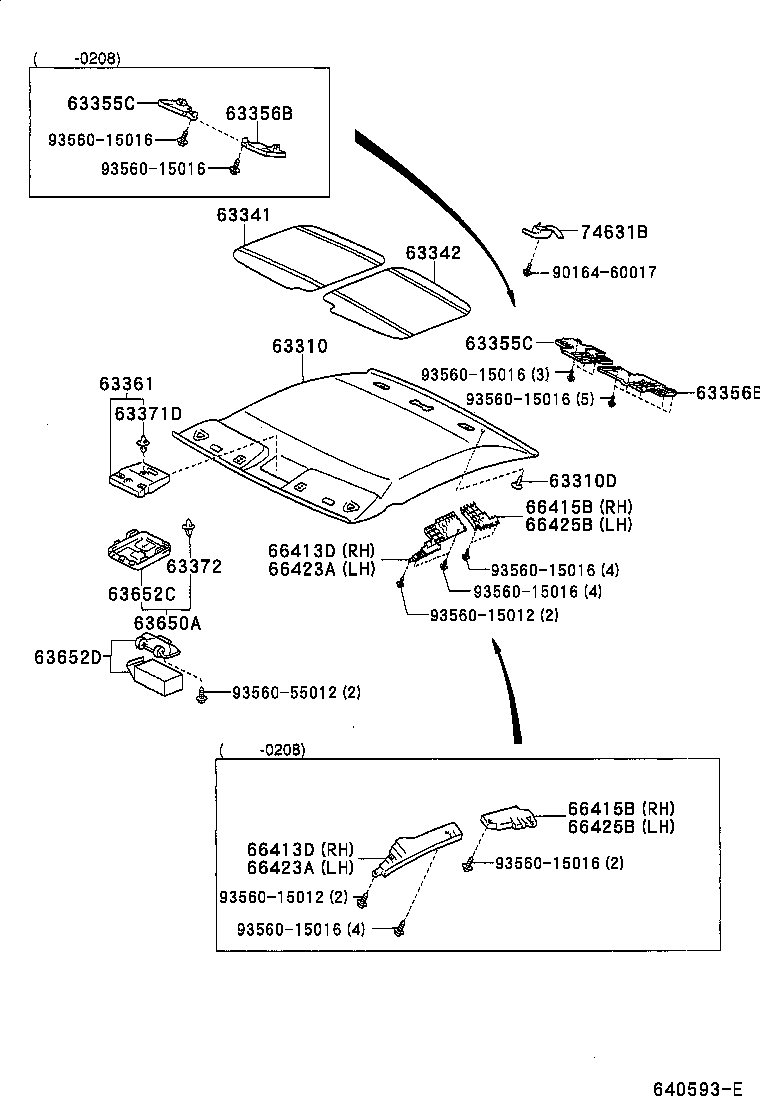 ( -0208)

63355C
63356B
93560-15016
93560-15016

63341
63342
74631B
90164-60017
63310
63355C
93560-15016 (3)
93560-15016 (5)
63356B
63361
63371D
63310D
66415B (RH)
66425B (LH)
66413D (RH)
66423A (LH)
93560-15016 (4)
93560-15016 (4)
93560-15012 (2)
63372
63652C
63650A
63652D
93560-55012 (2)

( -0208)

66415B (RH)
66425B (LH)
66413D (RH)
66423A (LH)
93560-15016 (2)
93560-15012 (2)
93560-15016 (4)

640593-E