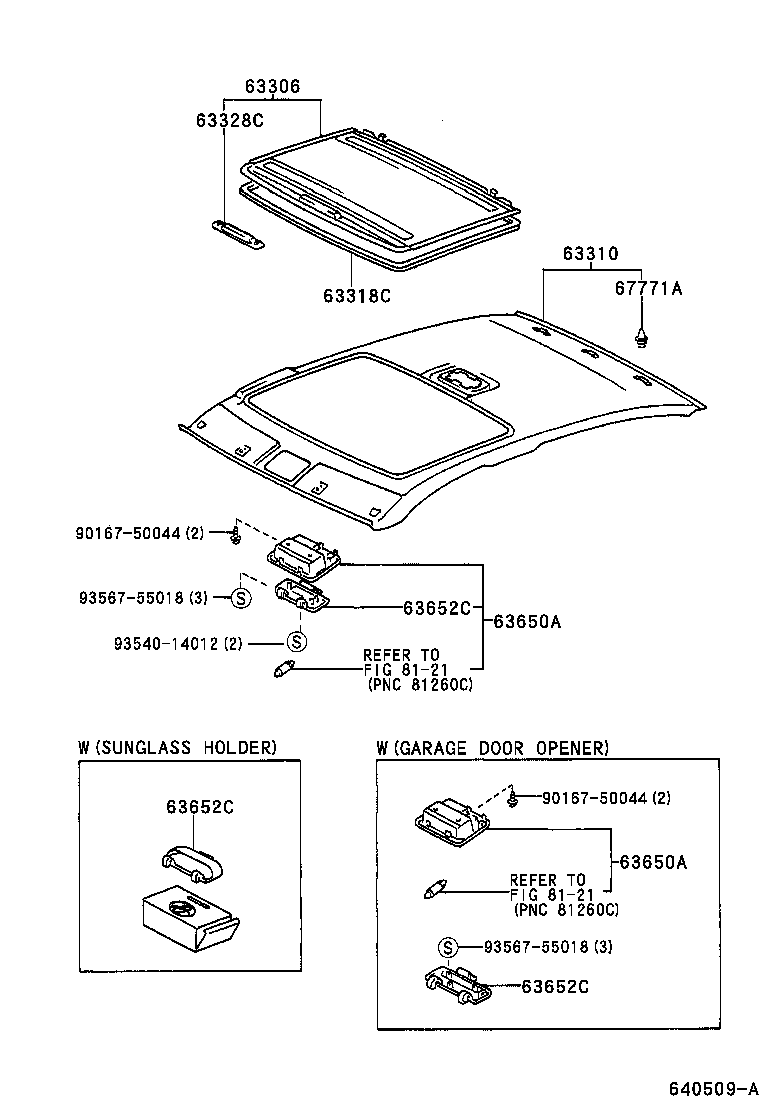 63306
63328C
63318C
63310
67771A
90167-50044 (2)
93567-55018 (3)
S
63652C
63650A
93540-14012 (2)
S
REFER TO
FIG 81-21
(PNC 81260C)

W (SUNGLASS HOLDER)
63652C

W (GARAGE DOOR OPENER)
90167-50044 (2)
63650A
REFER TO
FIG 81-21
(PNC 81260C)
S
93567-55018 (3)
63652C

640509-A