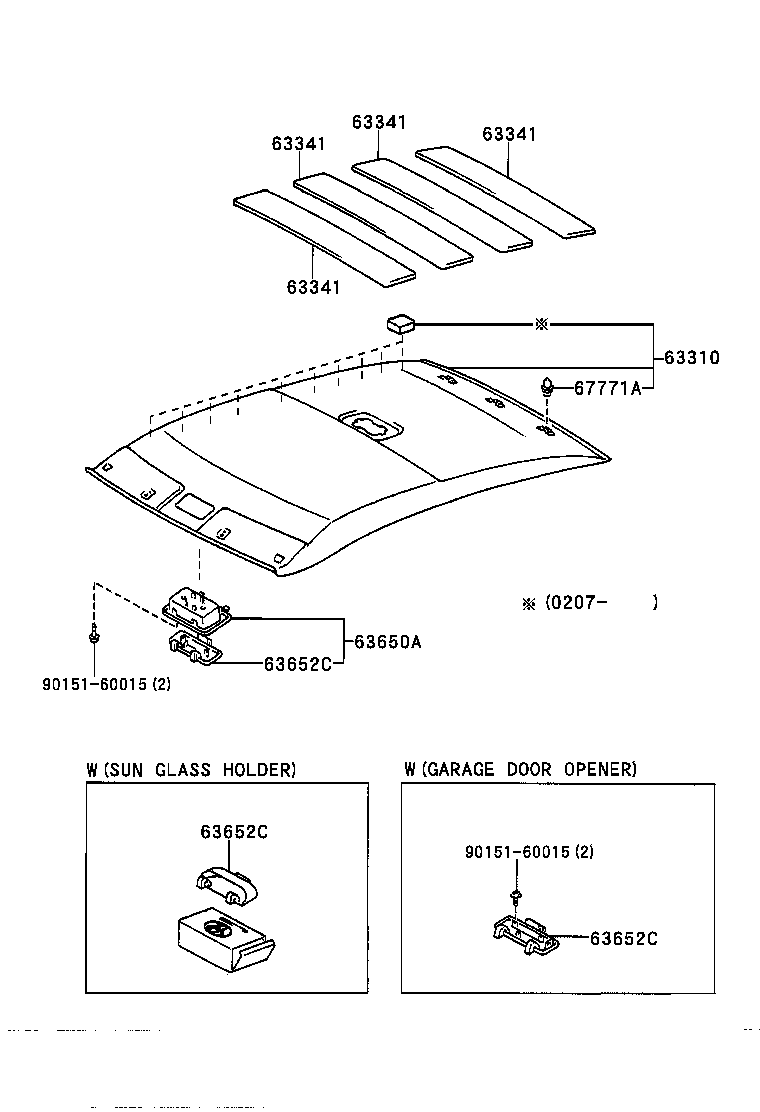 63341
63341
63341
63341
※
63310
67771A
※ (0207-　　)
63650A
63652C
90151-60015 (2)

W (SUN GLASS HOLDER)
63652C

W (GARAGE DOOR OPENER)
90151-60015 (2)
63652C