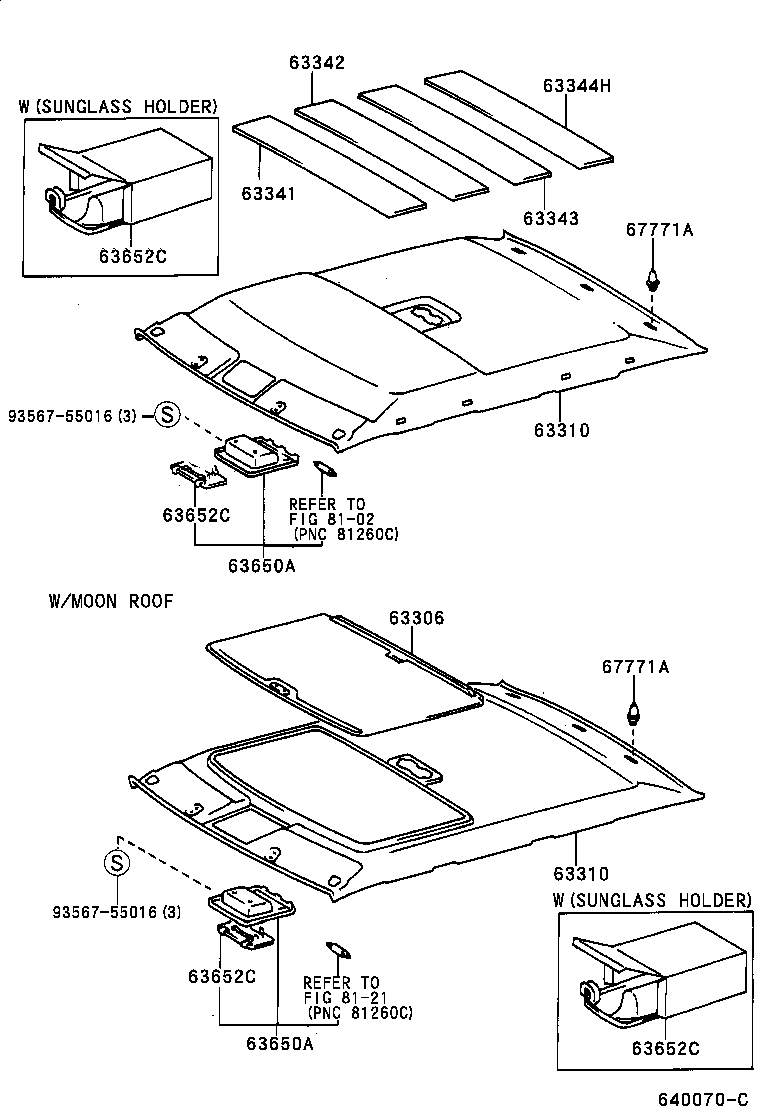 W(SUNGLASS HOLDER)

63652C

63342

63344H

63341

63343

67771A

63310

93567-55016 (3)

S

63652C

REFER TO FIG 81-02 (PNC 81260C)

63650A

W/MOON ROOF

63306

67771A

63310

S

93567-55016 (3)

63652C

REFER TO FIG 81-21 (PNC 81260C)

63650A

W(SUNGLASS HOLDER)

63652C

640070-C