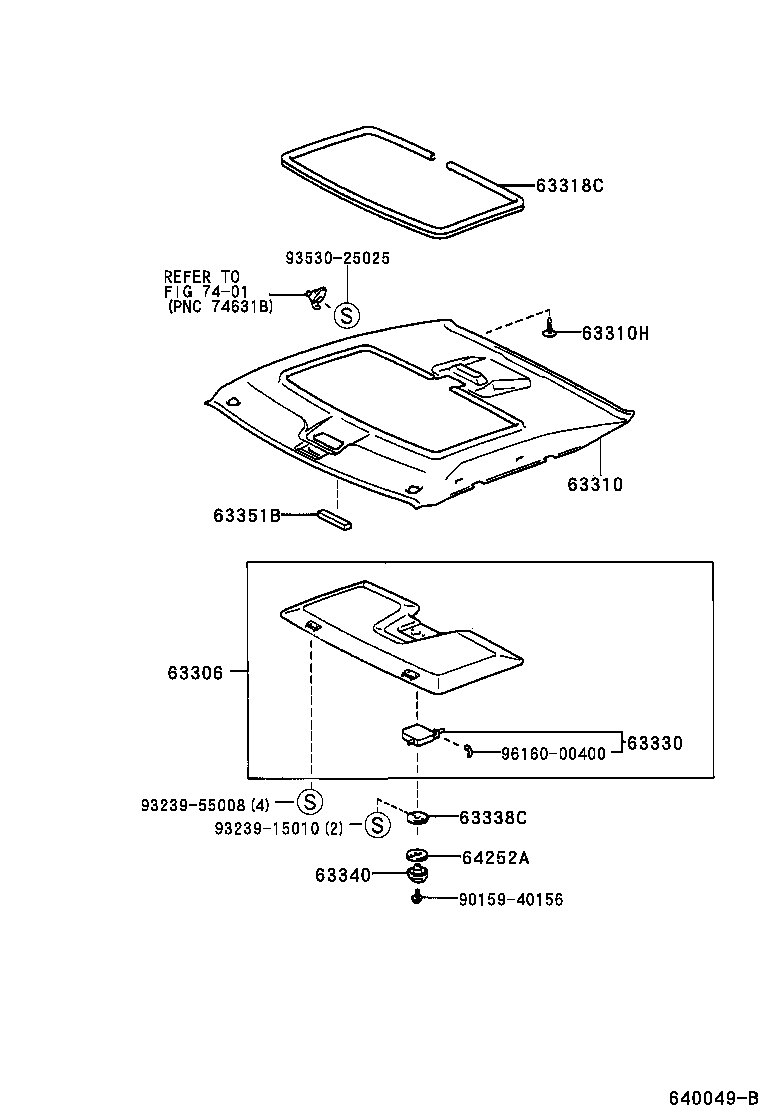 63318C

93530-25025

REFER TO
FIG 74-01
(PNC 74631B)

S

63310H

63310

63351B

63306

63330

96160-00400

93239-55008 (4) S

93239-15010 (2) S

63338C

64252A

63340

90159-40156

640049-B