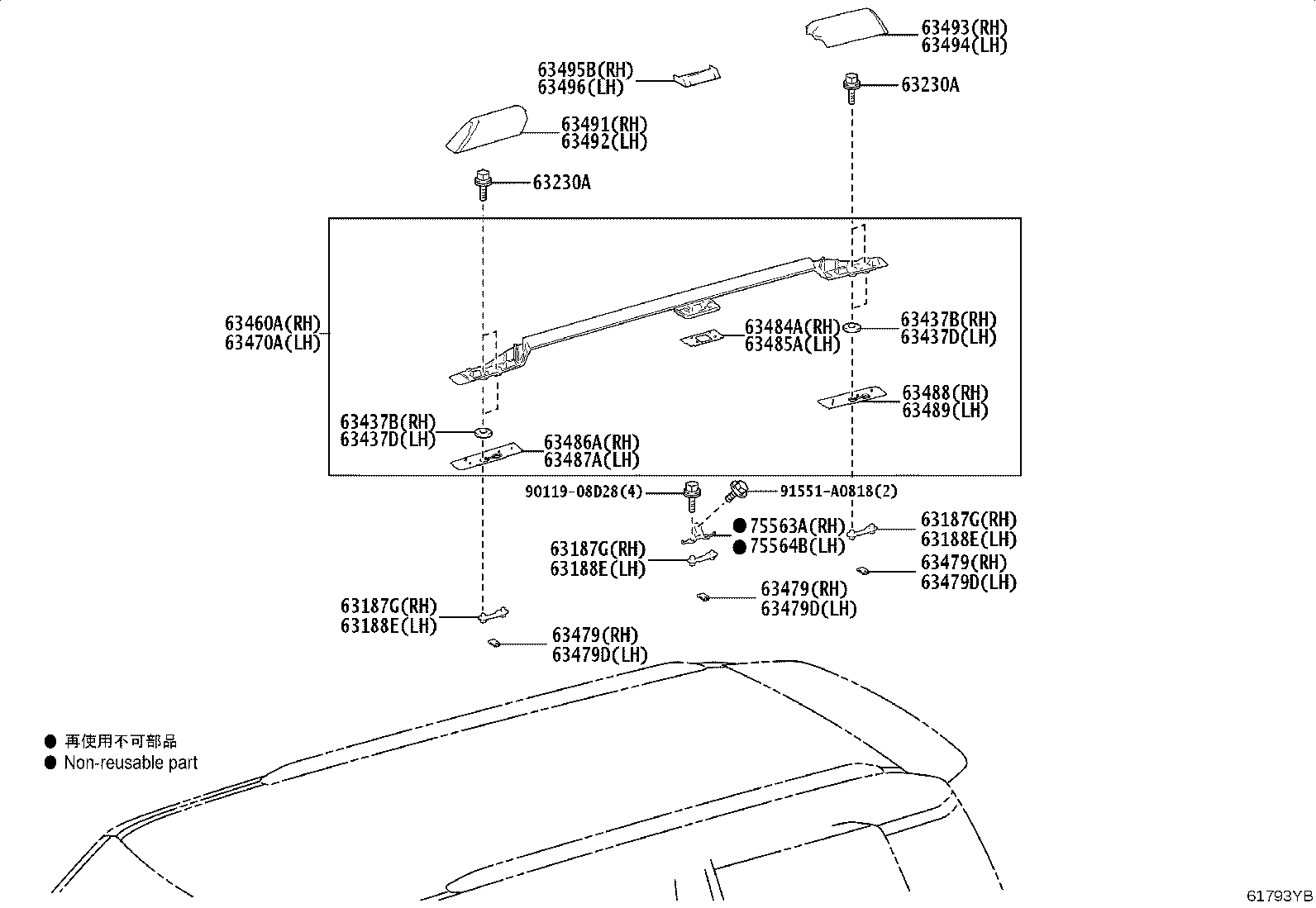 63493(RH)
63494(LH)

63495B(RH)
63496(LH)

63230A

63491(RH)
63492(LH)

63230A

63460A(RH)
63470A(LH)

63484A(RH)
63485A(LH)

63437B(RH)
63437D(LH)

63488(RH)
63489(LH)

63437B(RH)
63437D(LH)

63486A(RH)
63487A(LH)

90119-08D28(4)

91551-A0818(2)

● 75563A(RH)
● 75564B(LH)

63187G(RH)
63188E(LH)

63187G(RH)
63188E(LH)

63479(RH)
63479D(LH)

63479(RH)
63479D(LH)

63187G(RH)
63188E(LH)

63479(RH)
63479D(LH)

● 再使用不可部品
● Non-reusable part

61793YB