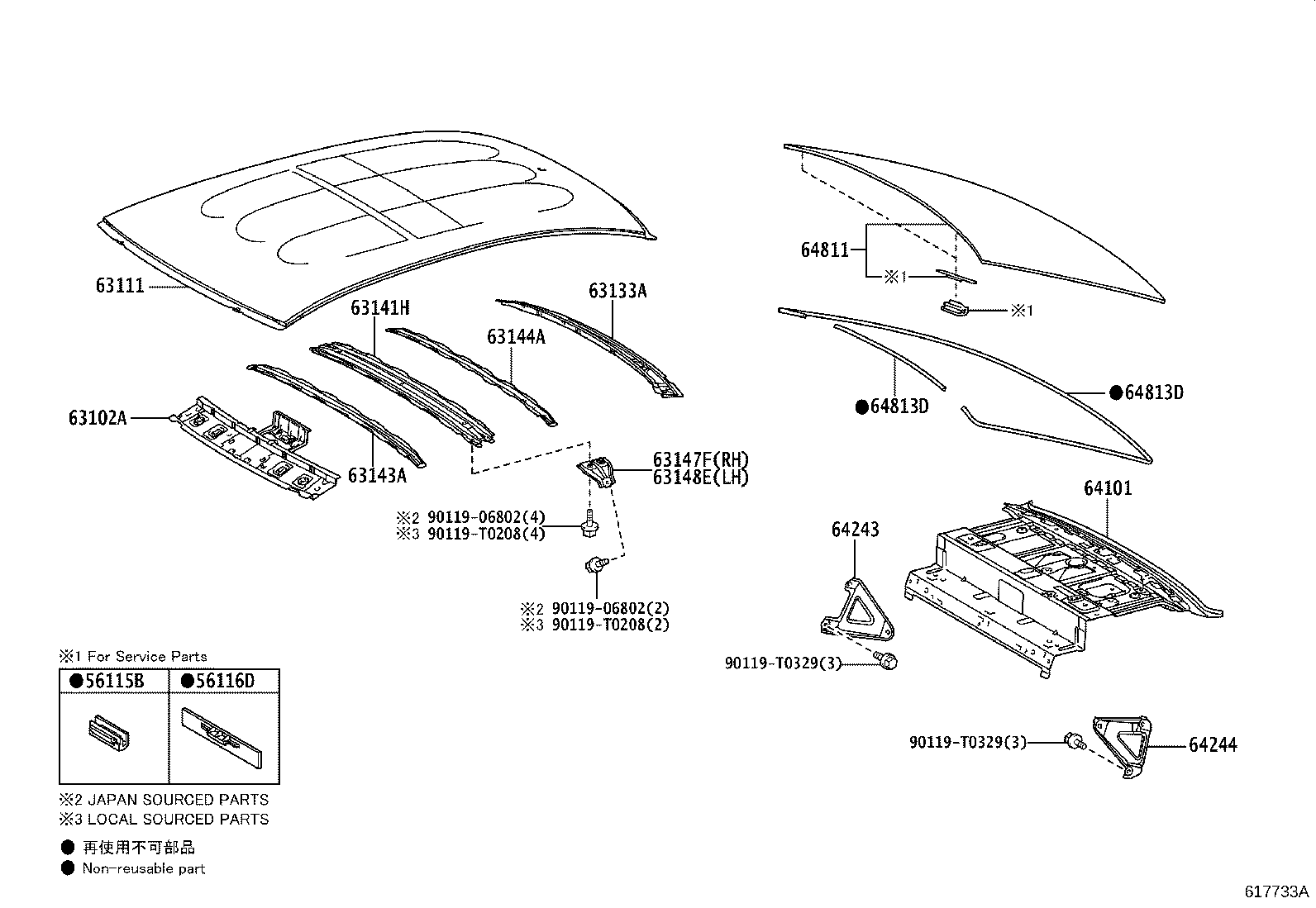 63111

63141H

63133A

63144A

63102A

63143A

63147F(RH)
63148E(LH)

※2 90119-06802(4)
※3 90119-T0208(4)

※2 90119-06802(2)
※3 90119-T0208(2)

64811

※1

※1

●64813D

●64813D

64101

64243

90119-T0329(3)

90119-T0329(3)

64244

※1 For Service Parts

| ●56115B | ●56116D |
|---|---|
| | |

※2 JAPAN SOURCED PARTS
※3 LOCAL SOURCED PARTS

● 再使用不可部品
● Non-reusable part

617733A